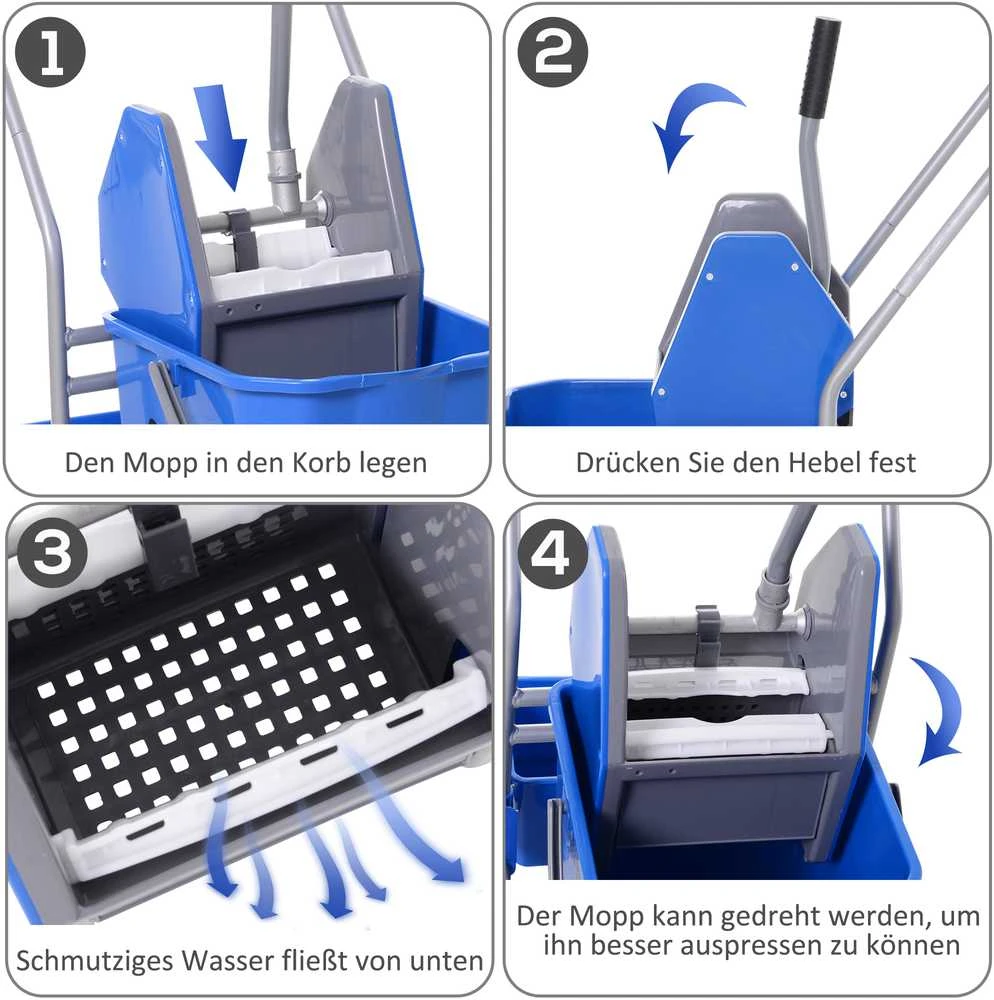 1

Den Mopp in den Korb legen

2

Drücken Sie den Hebel fest

3

Schmutziges Wasser fließt von unten

4

Der Mopp kann gedreht werden, um ihn besser auspressen zu können