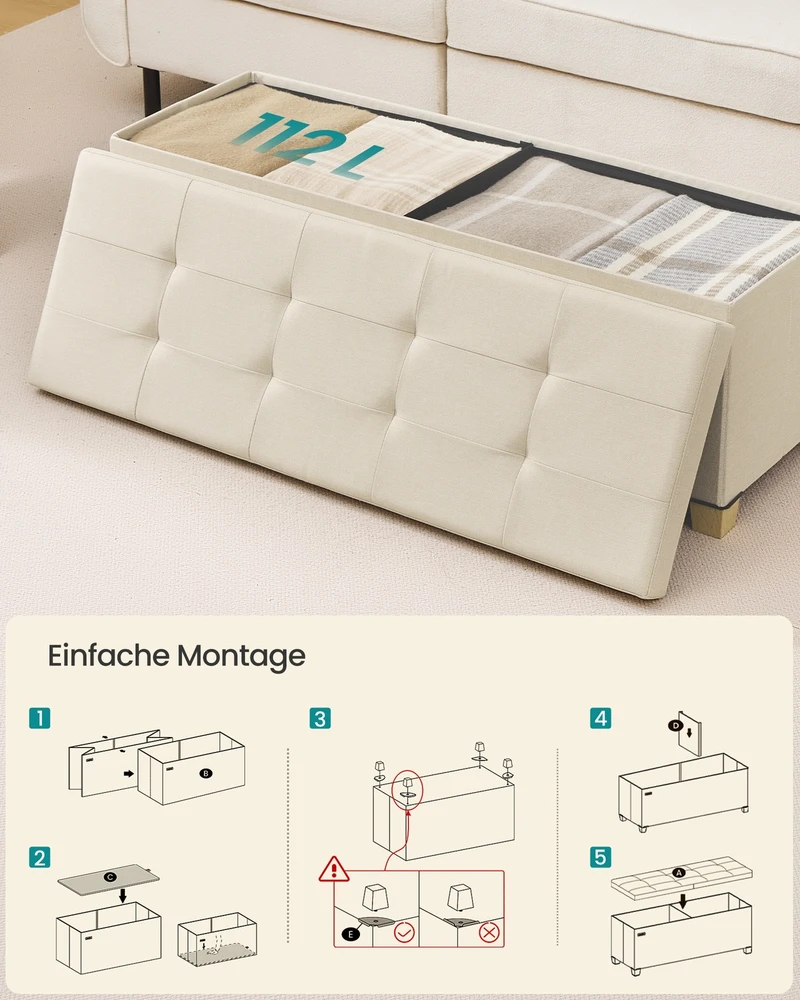 112 L

Einfache Montage

1

B

2

C

3

E

4

D

5

A