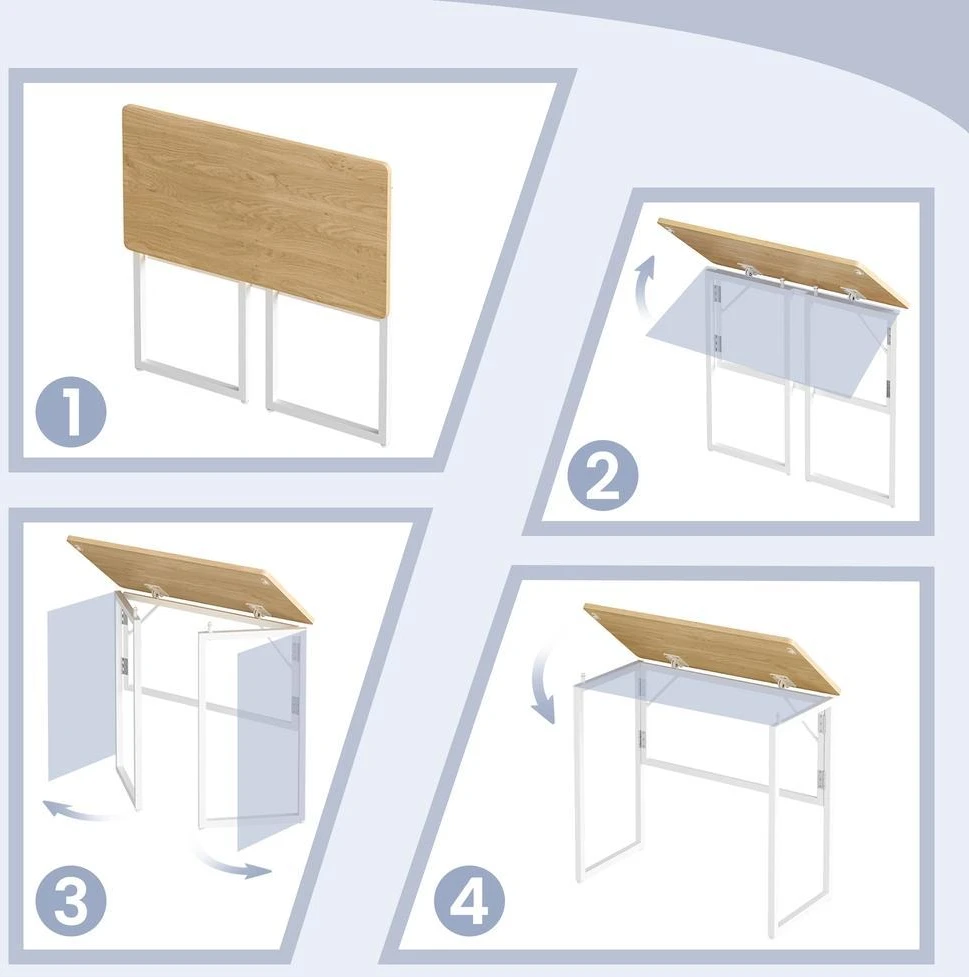 1

2

3

4