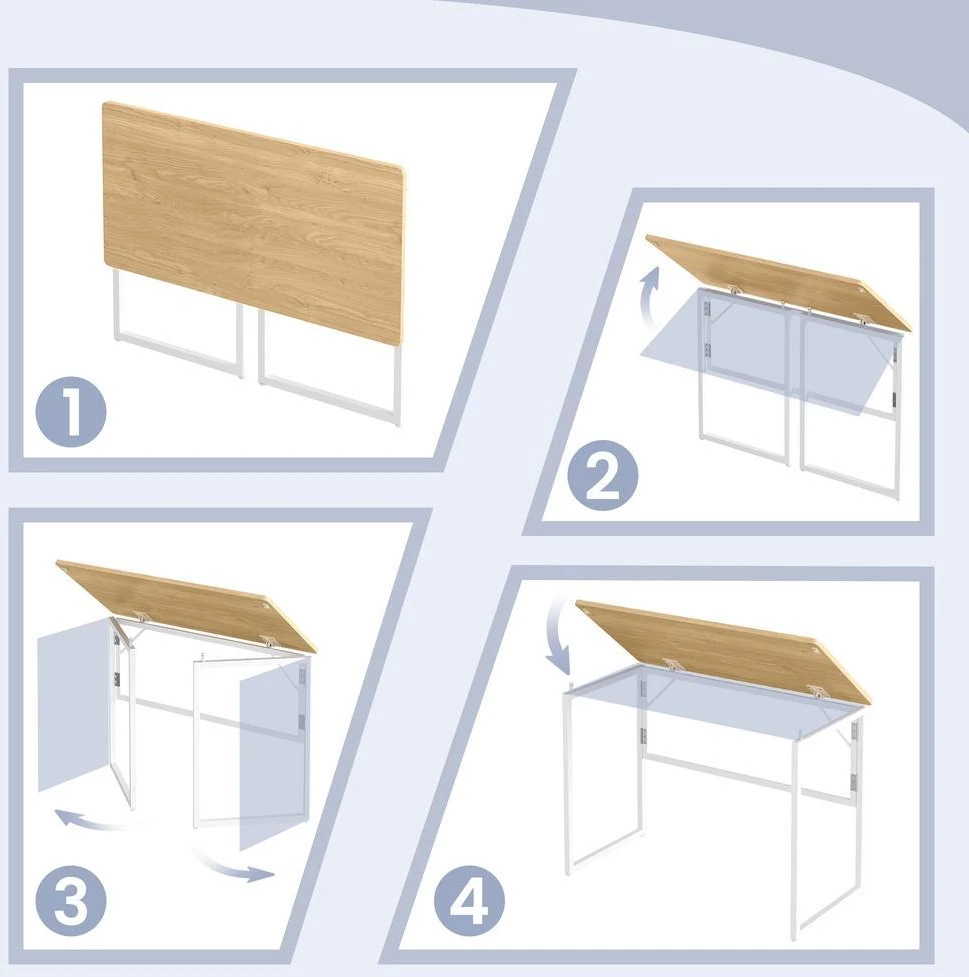 1

2

3

4