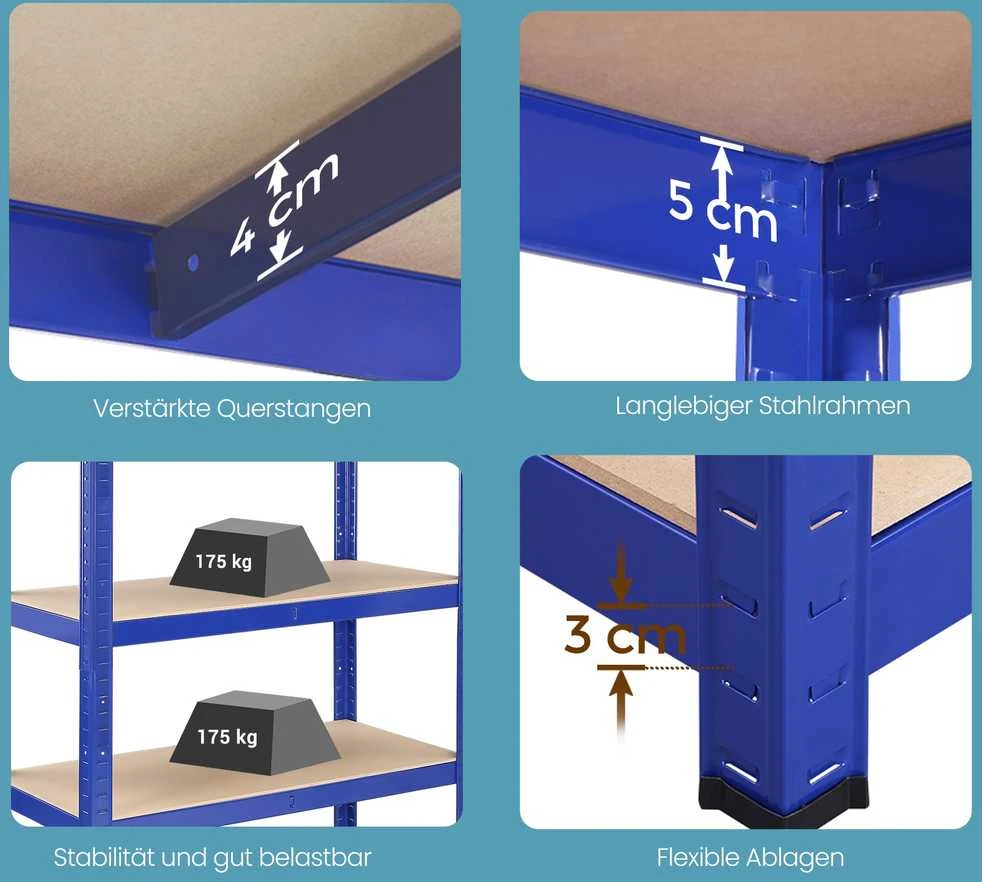 4 cm

Verstärkte Querstangen

5 cm

Langlebiger Stahlrahmen

175 kg

175 kg

Stabilität und gut belastbar

3 cm

Flexible Ablagen