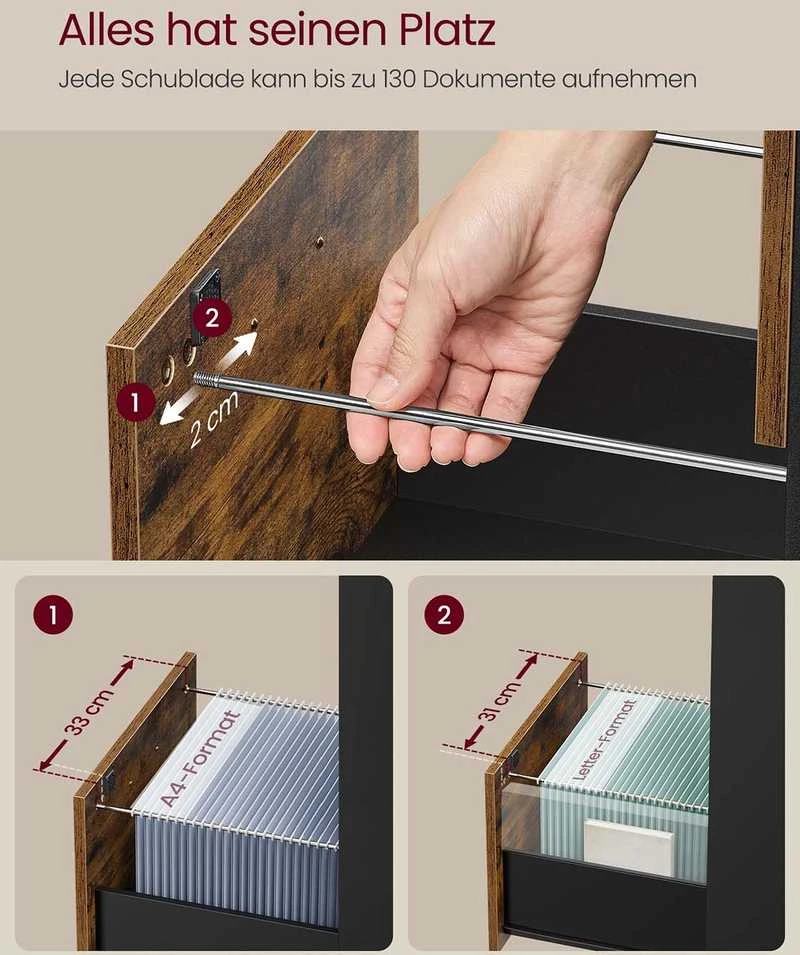 Alles hat seinen Platz

Jede Schublade kann bis zu 130 Dokumente aufnehmen

2

1

2 cm

1

33 cm

A4-Format

2

31 cm

Letter-Format