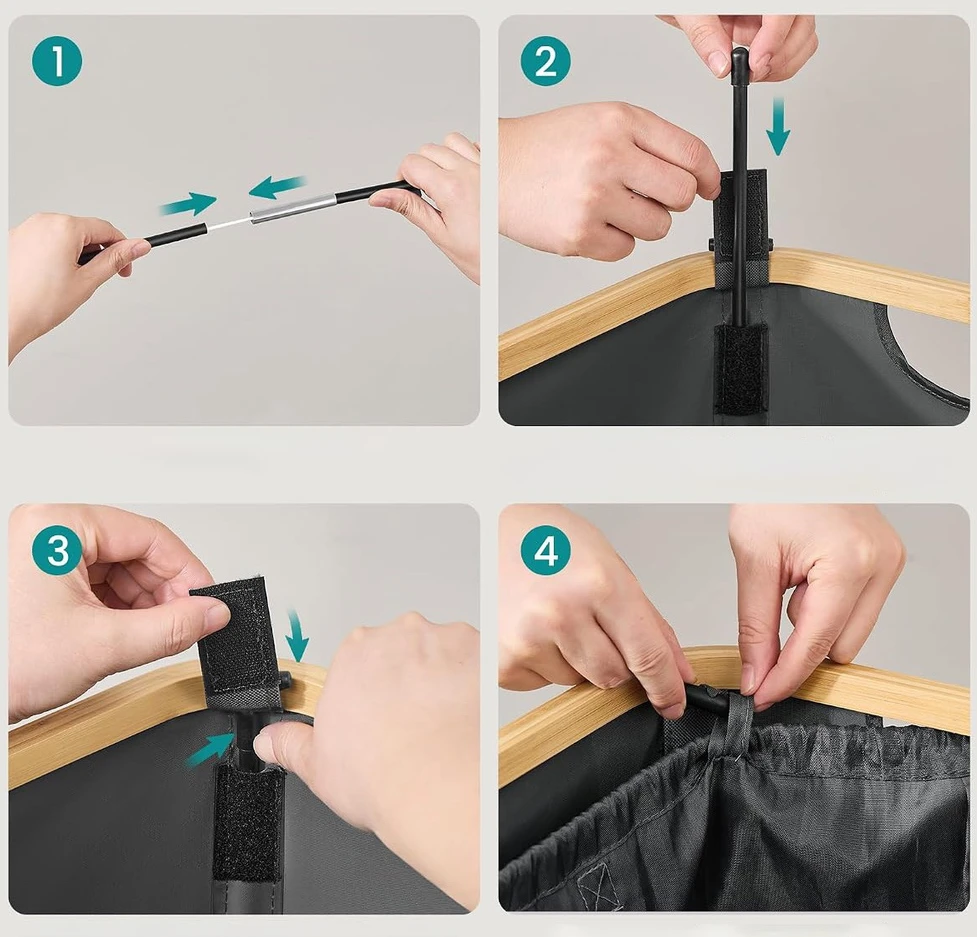 1

2

3

4