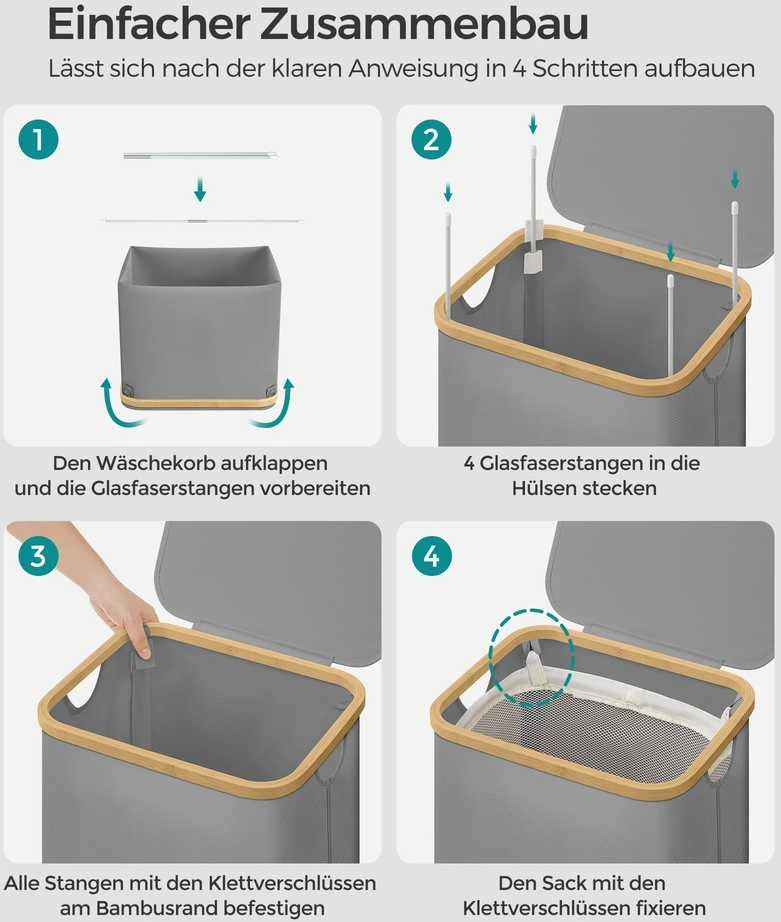 Einfacher Zusammenbau

Lässt sich nach der klaren Anweisung in 4 Schritten aufbauen

1

Den Wäschekorb aufklappen und die Glasfaserstangen vorbereiten

2

4 Glasfaserstangen in die Hülsen stecken

3

Alle Stangen mit den Klettverschlüssen am Bambusrand befestigen

4

Den Sack mit den Klettverschlüssen fixieren