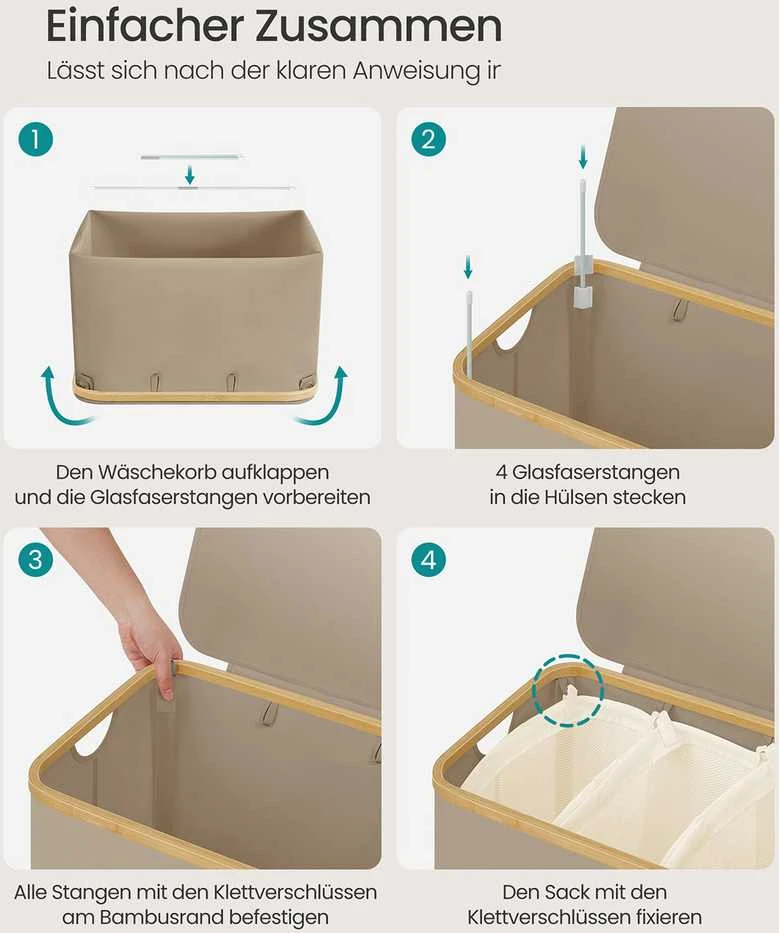 Einfacher Zusammen

Lässt sich nach der klaren Anweisung ir

1

Den Wäschekorb aufklappen und die Glasfaserstangen vorbereiten

2

4 Glasfaserstangen in die Hülsen stecken

3

Alle Stangen mit den Klettverschlüssen am Bambusrand befestigen

4

Den Sack mit den Klettverschlüssen fixieren