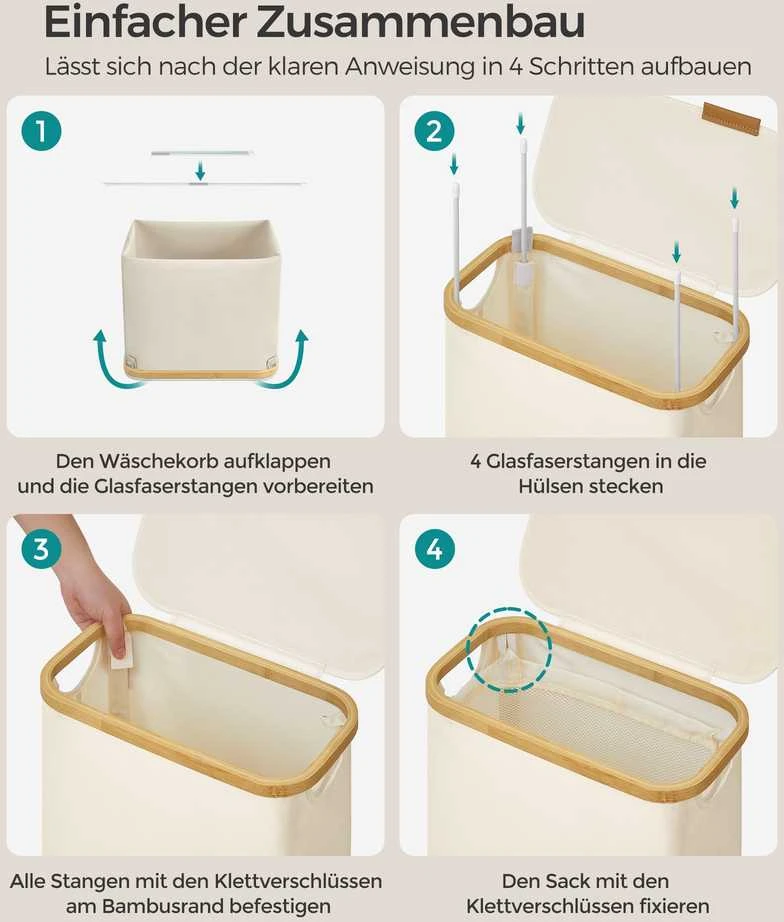 Einfacher Zusammenbau

Lässt sich nach der klaren Anweisung in 4 Schritten aufbauen

1

Den Wäschekorb aufklappen und die Glasfaserstangen vorbereiten

2

4 Glasfaserstangen in die Hülsen stecken

3

Alle Stangen mit den Klettverschlüssen am Bambusrand befestigen

4

Den Sack mit den Klettverschlüssen fixieren