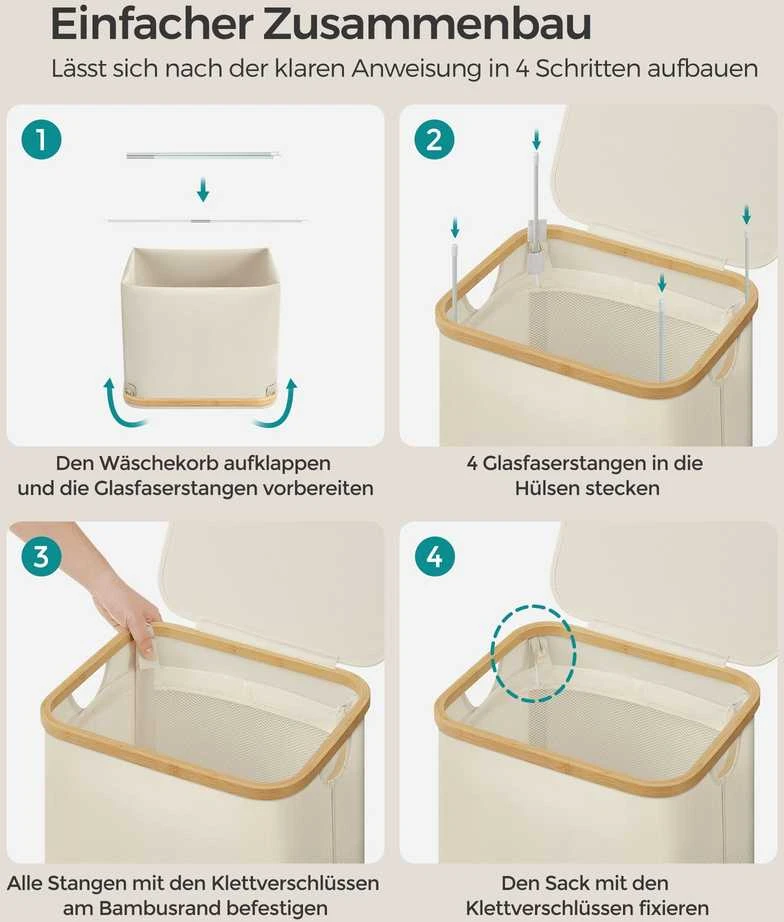 Einfacher Zusammenbau

Lässt sich nach der klaren Anweisung in 4 Schritten aufbauen

1

Den Wäschekorb aufklappen und die Glasfaserstangen vorbereiten

2

4 Glasfaserstangen in die Hülsen stecken

3

Alle Stangen mit den Klettverschlüssen am Bambusrand befestigen

4

Den Sack mit den Klettverschlüssen fixieren