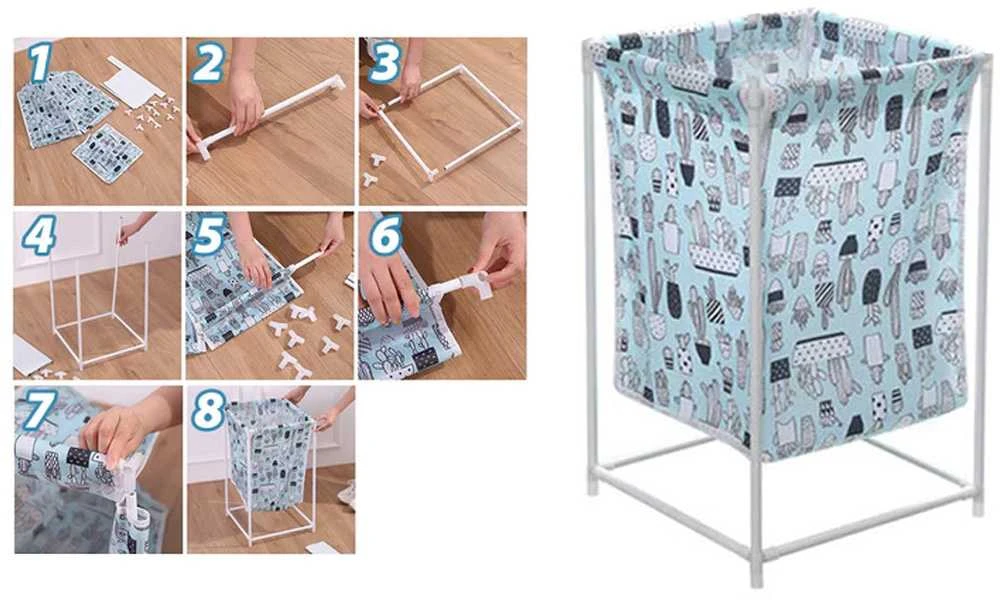 1
2
3
4
5
6
7
8