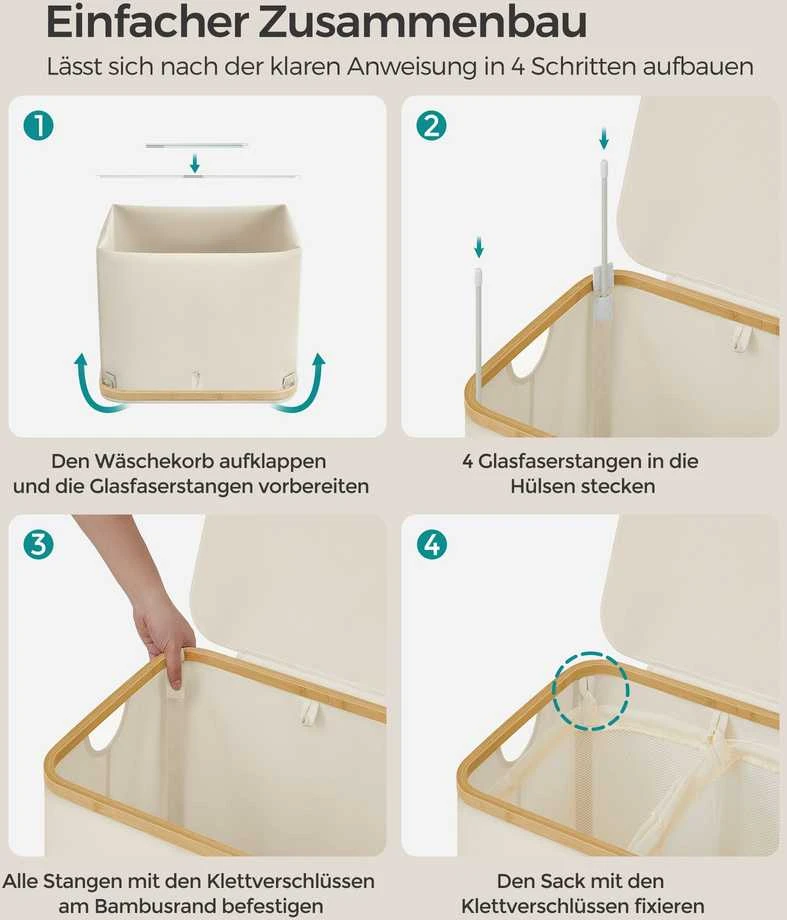 Einfacher Zusammenbau

Lässt sich nach der klaren Anweisung in 4 Schritten aufbauen

1

Den Wäschekorb aufklappen und die Glasfaserstangen vorbereiten

2

4 Glasfaserstangen in die Hülsen stecken

3

Alle Stangen mit den Klettverschlüssen am Bambusrand befestigen

4

Den Sack mit den Klettverschlüssen fixieren