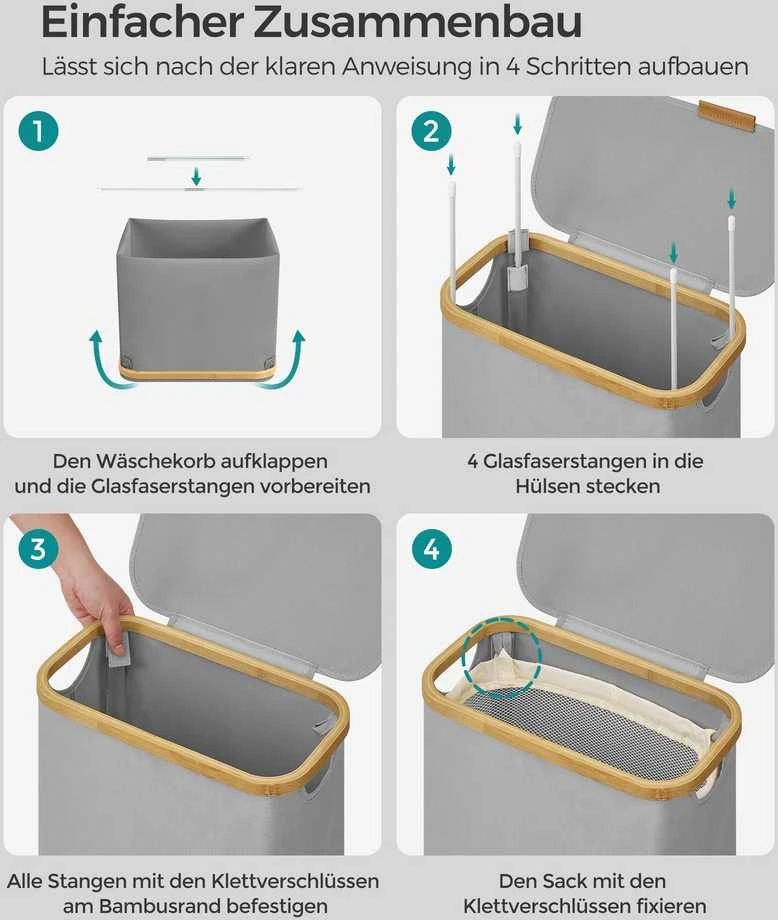 Einfacher Zusammenbau

Lässt sich nach der klaren Anweisung in 4 Schritten aufbauen

1

Den Wäschekorb aufklappen und die Glasfaserstangen vorbereiten

2

4 Glasfaserstangen in die Hülsen stecken

3

Alle Stangen mit den Klettverschlüssen am Bambusrand befestigen

4

Den Sack mit den Klettverschlüssen fixieren