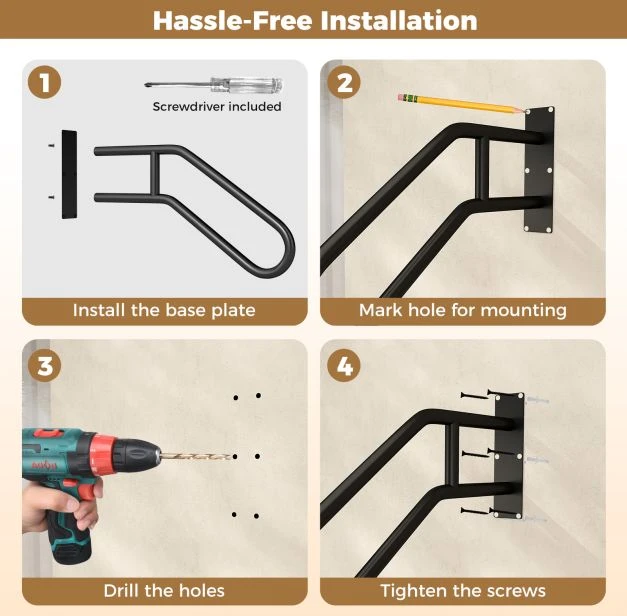 Hassle-Free Installation

1

Screwdriver included

Install the base plate

2

Mark hole for mounting

3

Drill the holes

4

Tighten the screws