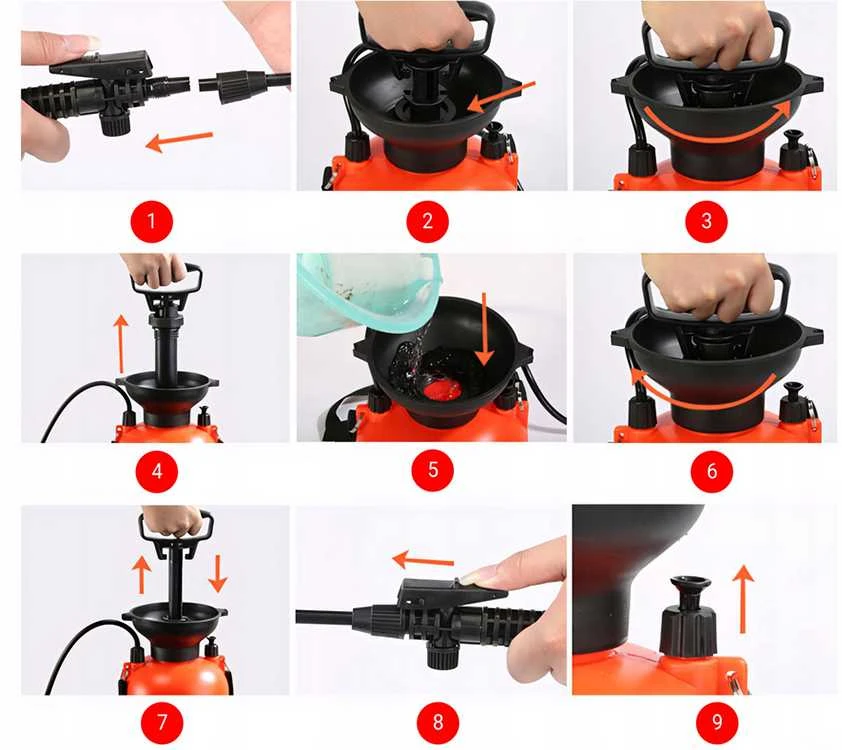 1
2
3
4
5
6
7
8
9