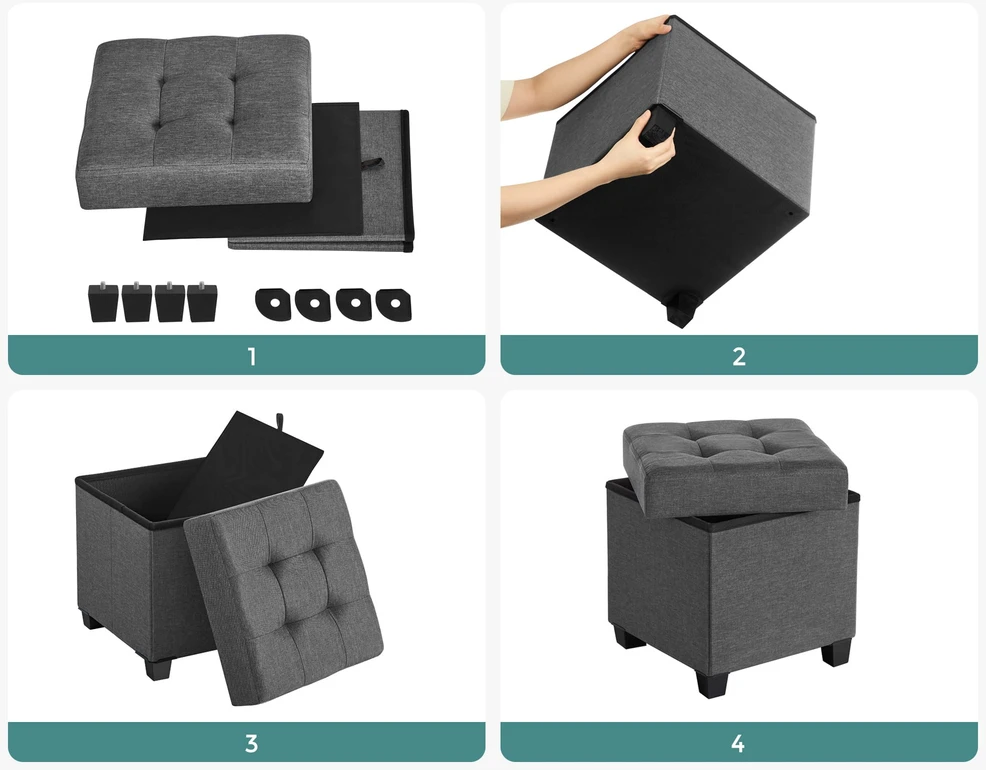 1

2

3

4