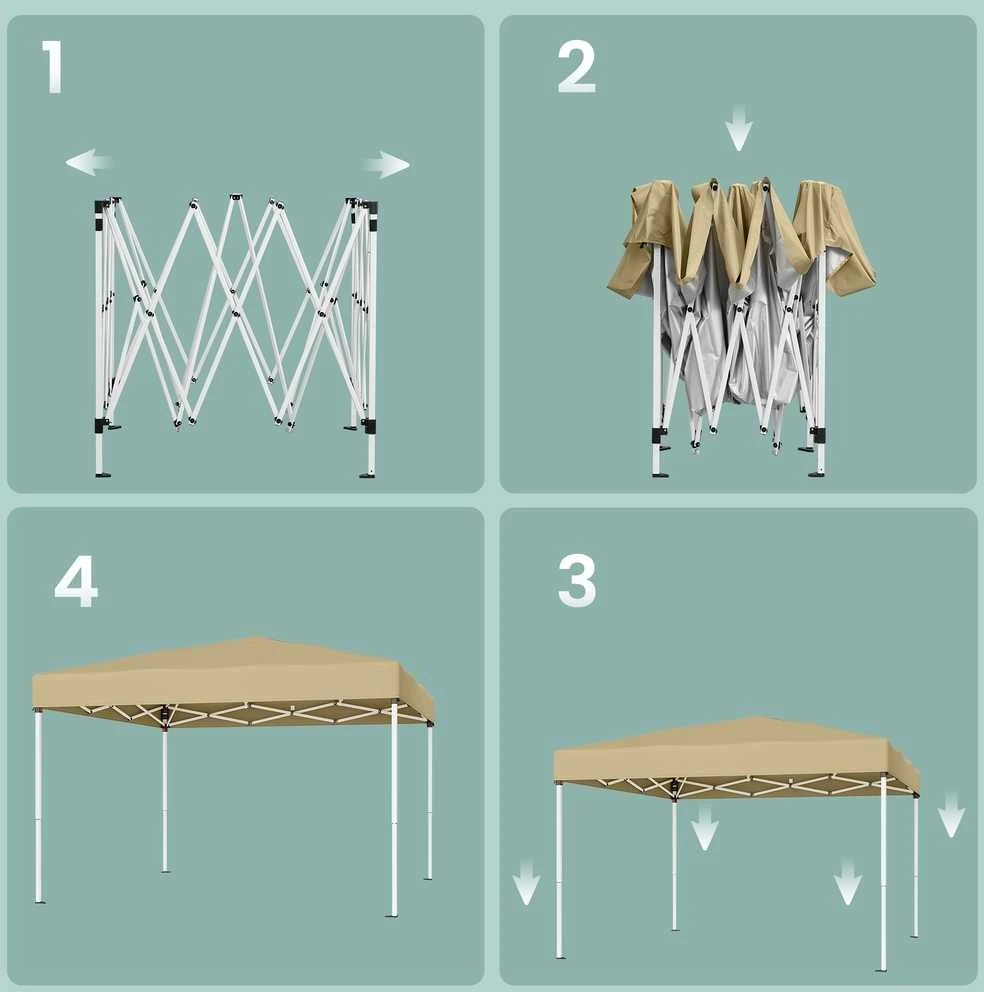 1

2

4

3