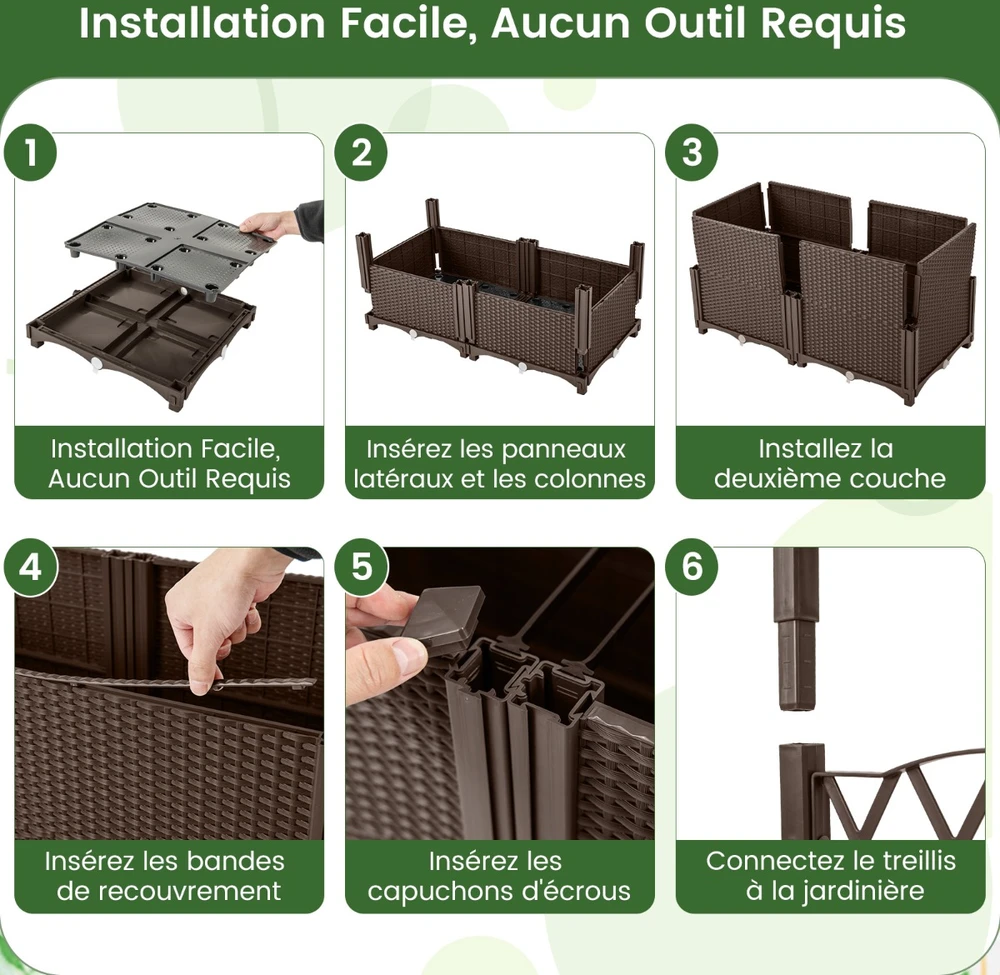 Installation Facile, Aucun Outil Requis

1

Installation Facile, Aucun Outil Requis

2

Insérez les panneaux latéraux et les colonnes

3

Installez la deuxième couche

4

Insérez les bandes de recouvrement

5

Insérez les capuchons d'écrous

6

Connectez le treillis à la jardinière