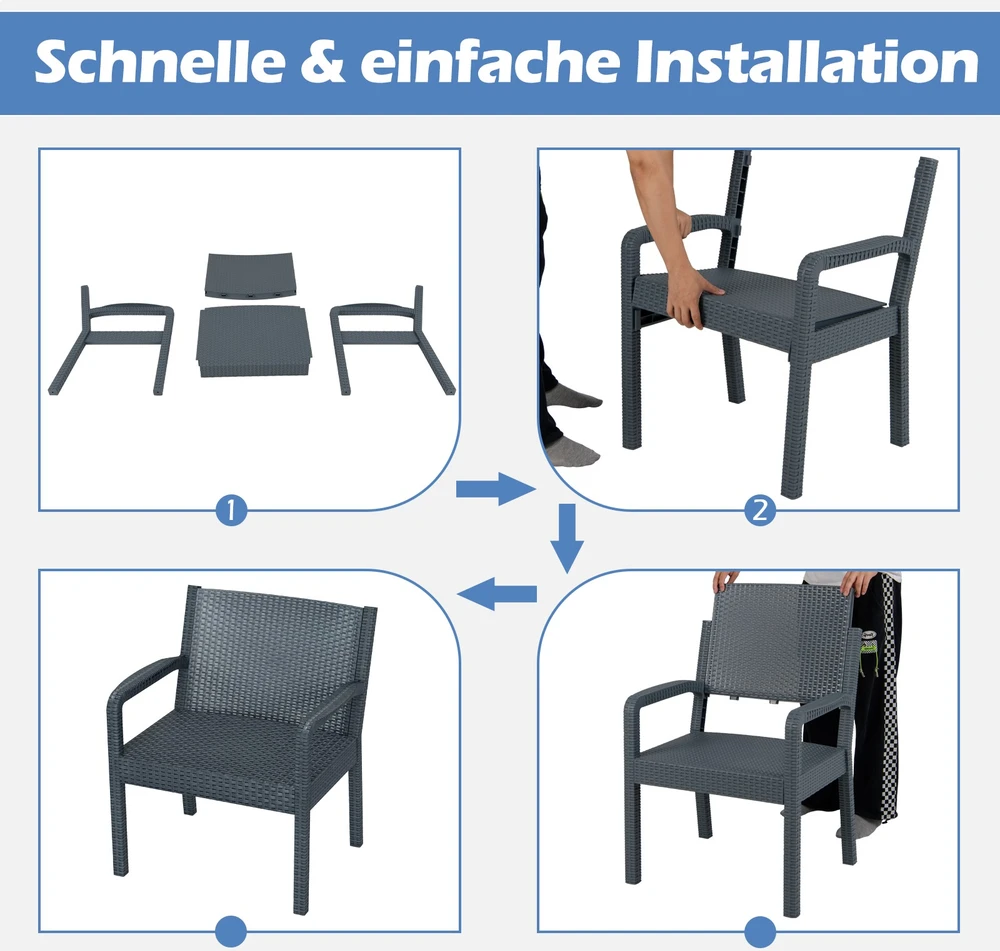 Schnelle & einfache Installation

1

2