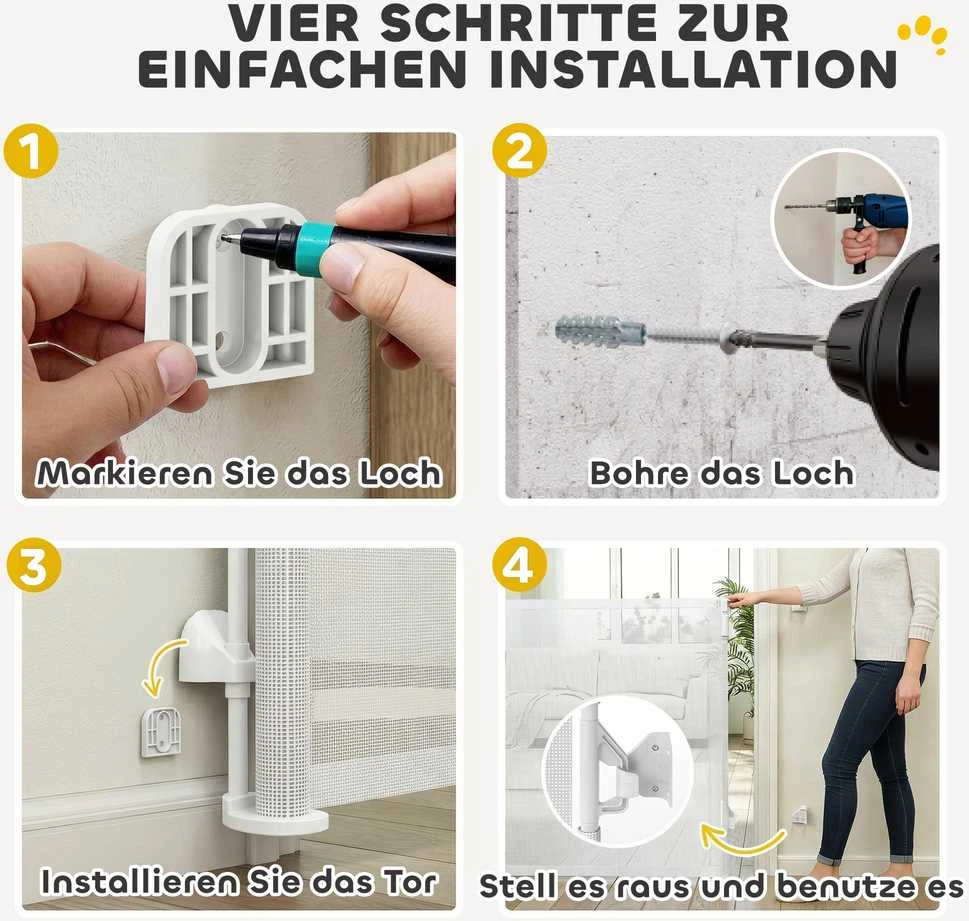 VIER SCHRITTE ZUR EINFACHEN INSTALLATION

1
Markieren Sie das Loch

2
Bohre das Loch

3
Installieren Sie das Tor

4
Stell es raus und benutze es