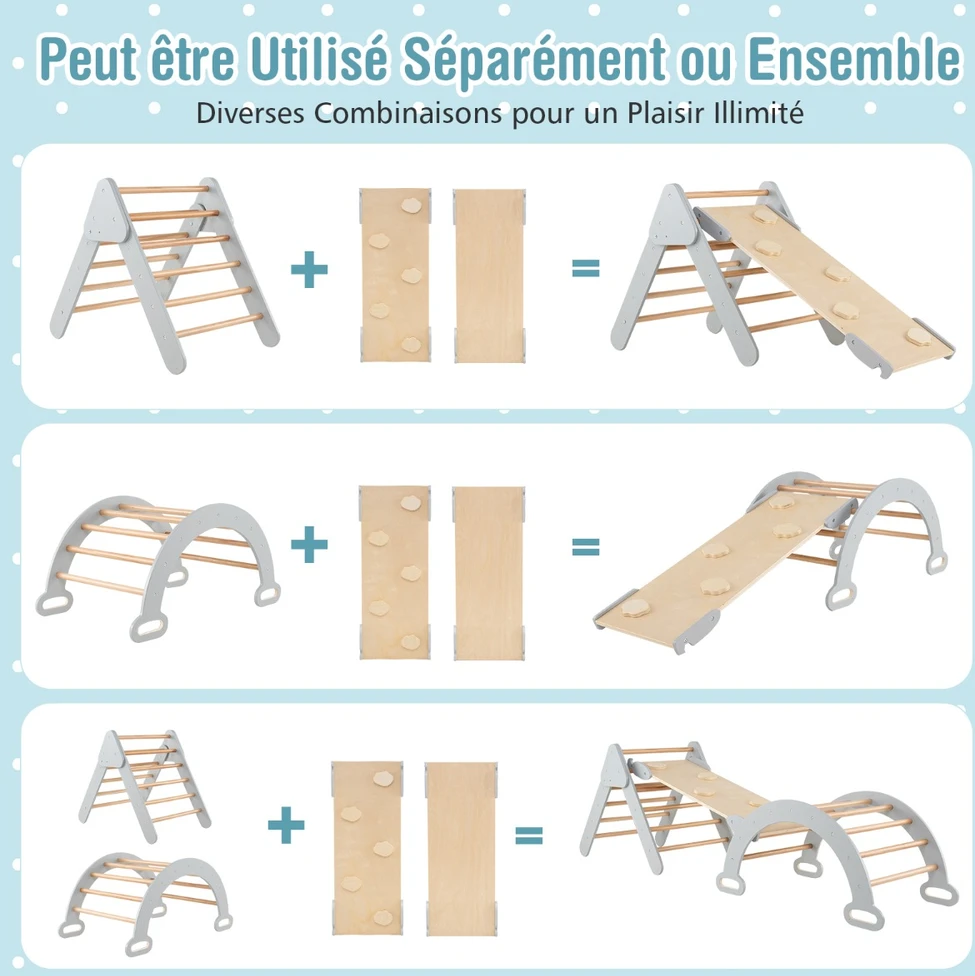 Peut être Utilisé Séparément ou Ensemble

Diverses Combinaisons pour un Plaisir Illimité

+ =

+ =

+ =