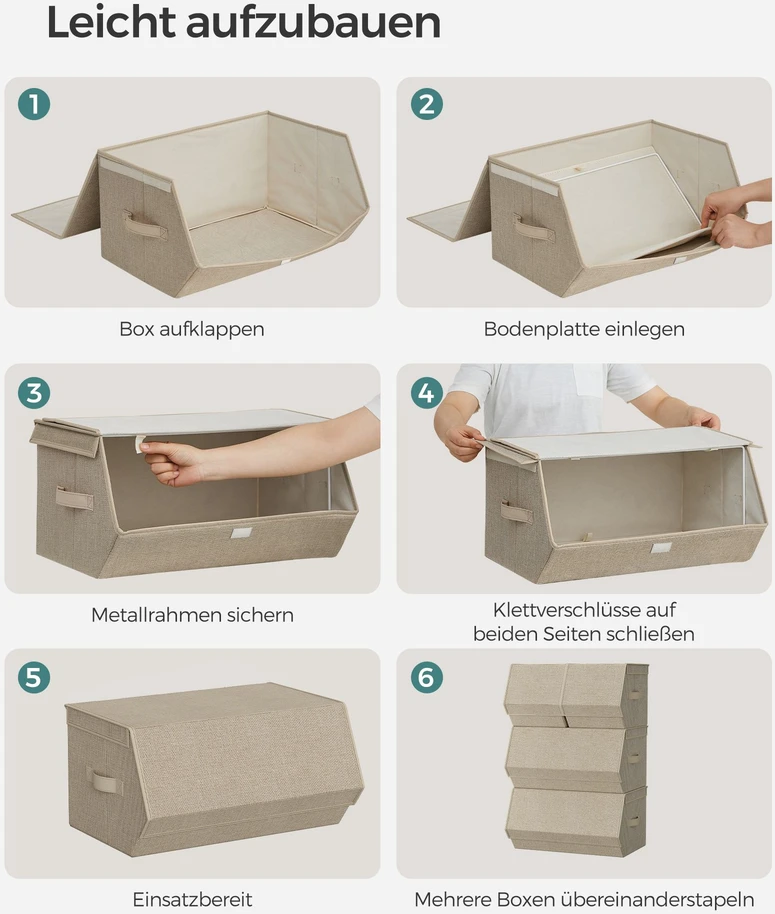 Leicht aufzubauen

1
Box aufklappen

2
Bodenplatte einlegen

3
Metallrahmen sichern

4
Klettverschlüsse auf beiden Seiten schließen

5
Einsatzbereit

6
Mehrere Boxen übereinanderstapeln