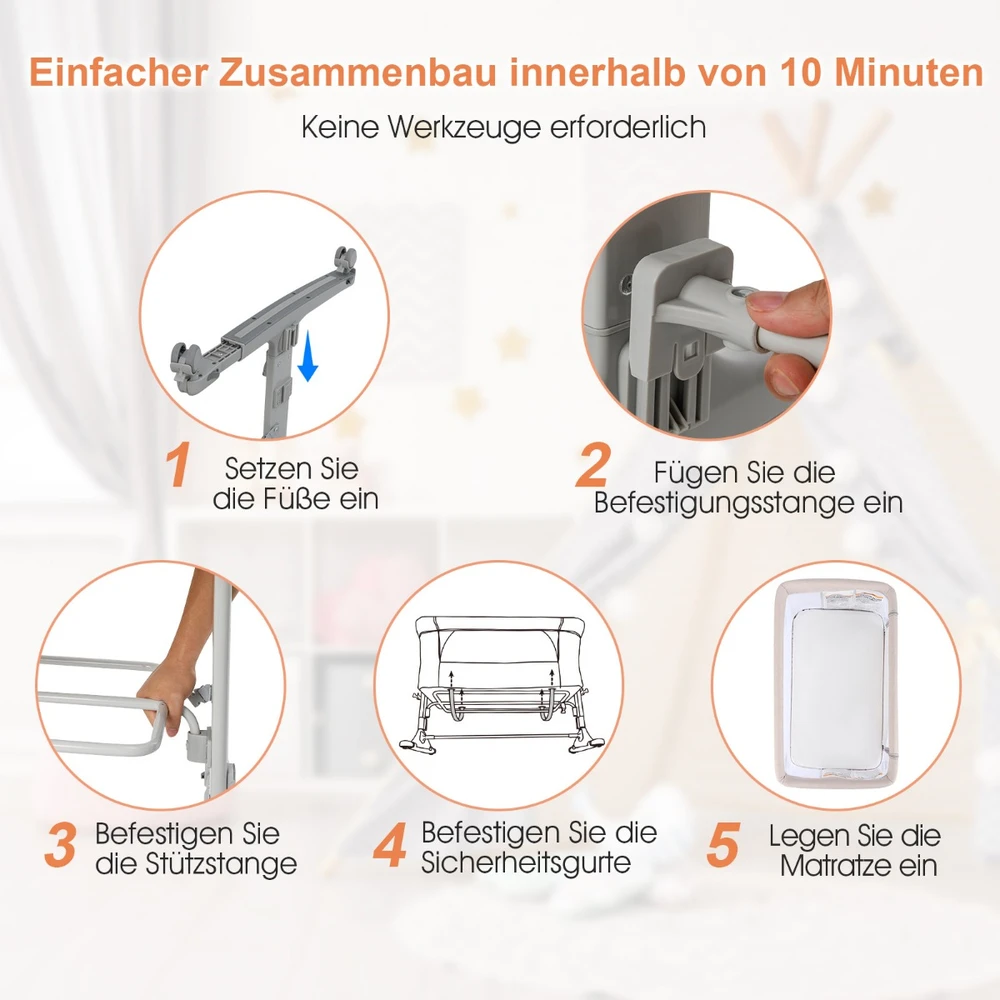 Einfacher Zusammenbau innerhalb von 10 Minuten

Keine Werkzeuge erforderlich

1 Setzen Sie die Füße ein

2 Fügen Sie die Befestigungsstange ein

3 Befestigen Sie die Stützstange

4 Befestigen Sie die Sicherheitsgurte

5 Legen Sie die Matratze ein