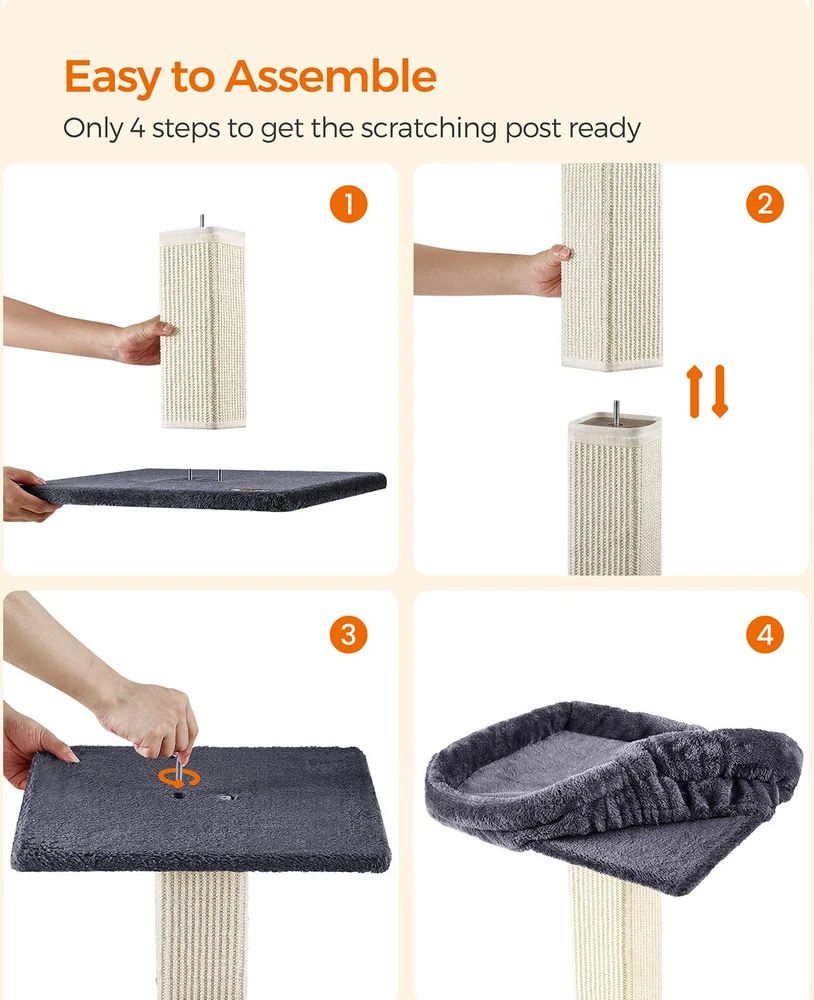 Easy to Assemble
Only 4 steps to get the scratching post ready

1

2

3

4