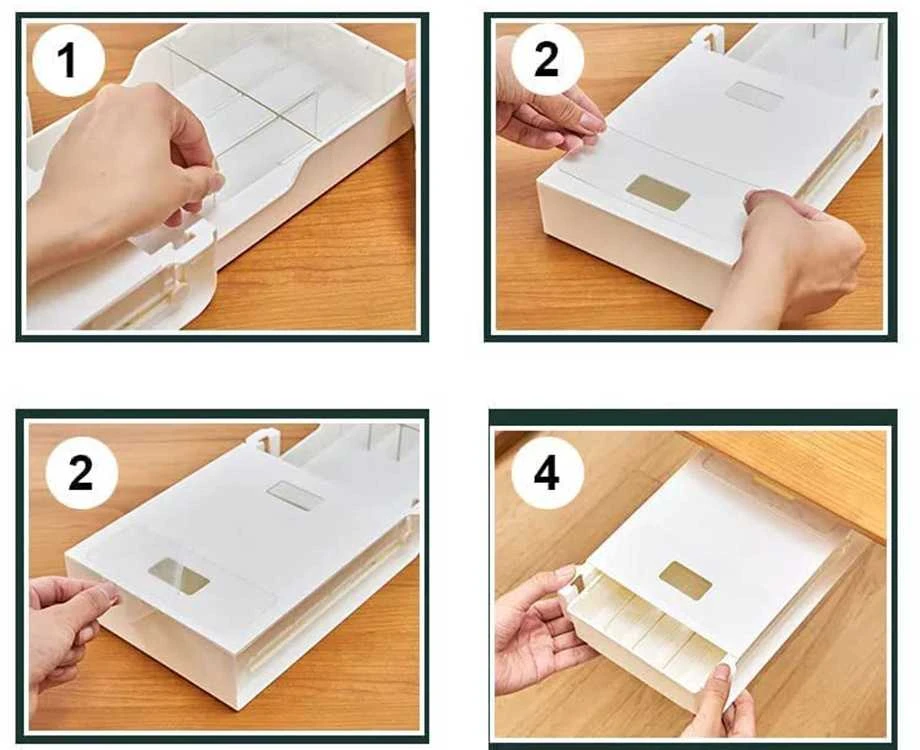 1

2

2

4