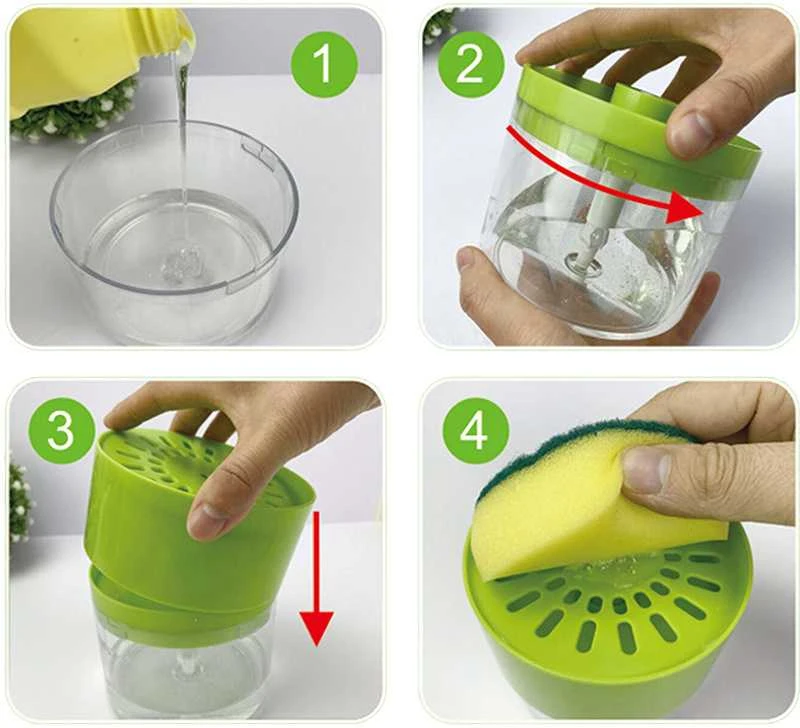 1

2

3

4