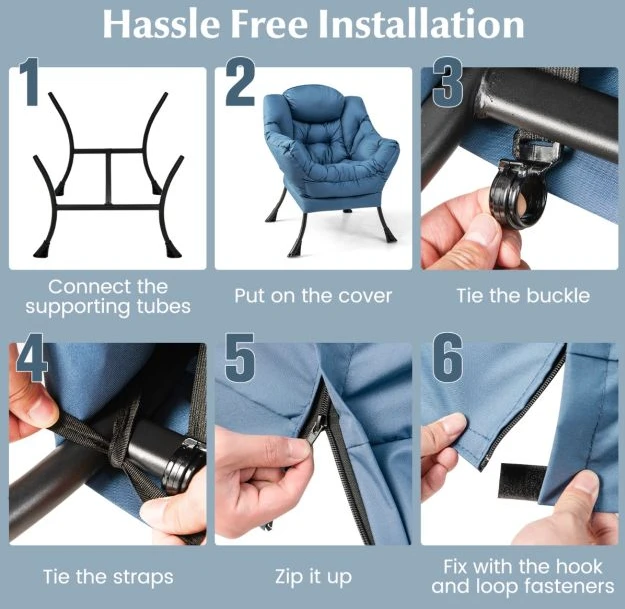 Hassle Free Installation

1
Connect the supporting tubes

2
Put on the cover

3
Tie the buckle

4
Tie the straps

5
Zip it up

6
Fix with the hook and loop fasteners