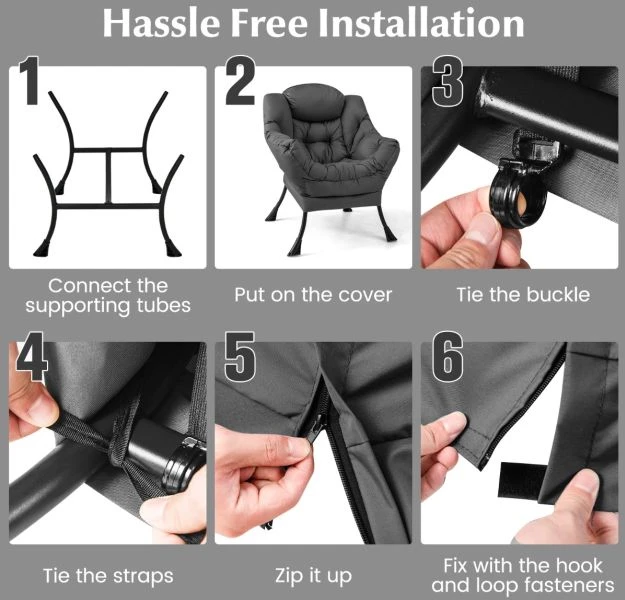 Hassle Free Installation

1

Connect the supporting tubes

2

Put on the cover

3

Tie the buckle

4

Tie the straps

5

Zip it up

6

Fix with the hook and loop fasteners