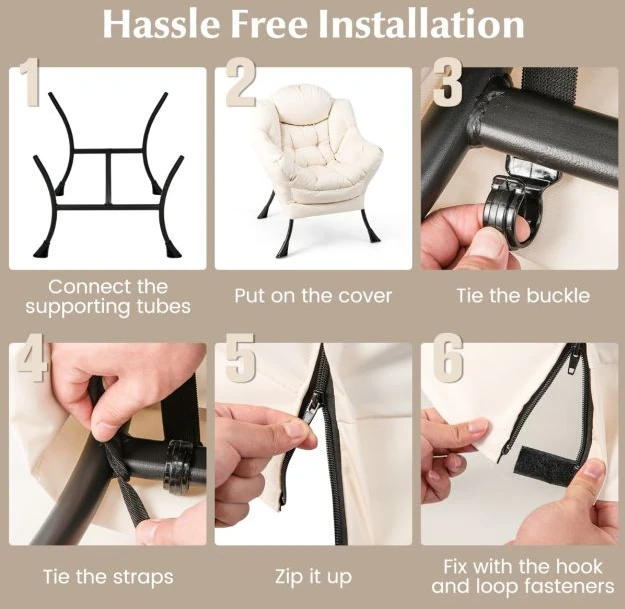 Hassle Free Installation

1

Connect the supporting tubes

2

Put on the cover

3

Tie the buckle

4

Tie the straps

5

Zip it up

6

Fix with the hook and loop fasteners