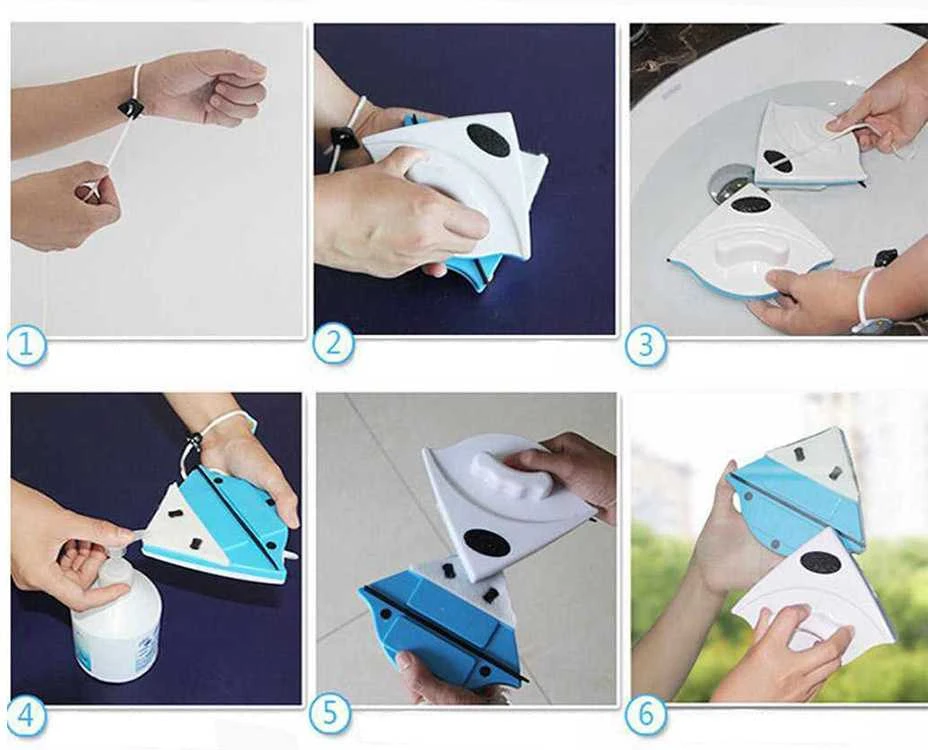 1

2

3

4

5

6