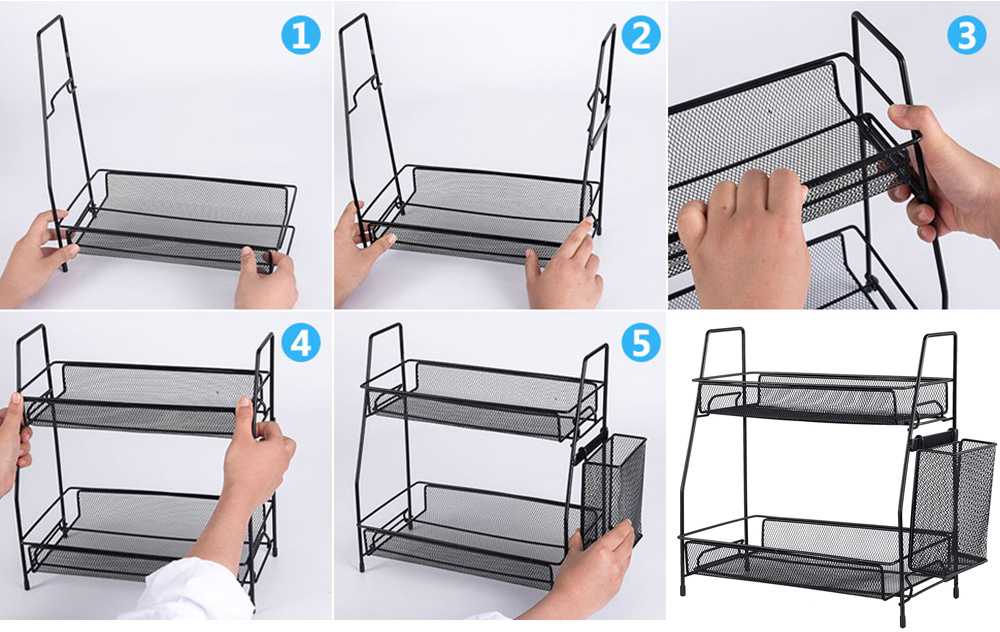 1
2
3
4
5