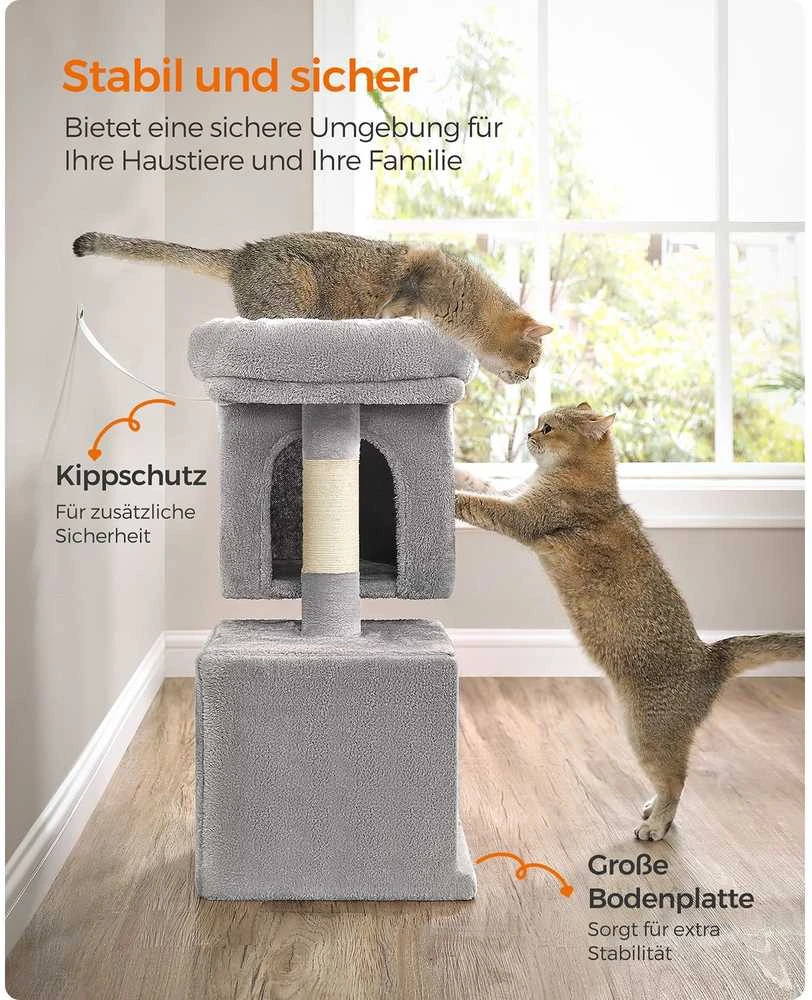 Stabil und sicher
Bietet eine sichere Umgebung für Ihre Haustiere und Ihre Familie

Kippschutz
Für zusätzliche Sicherheit

Große Bodenplatte
Sorgt für extra Stabilität