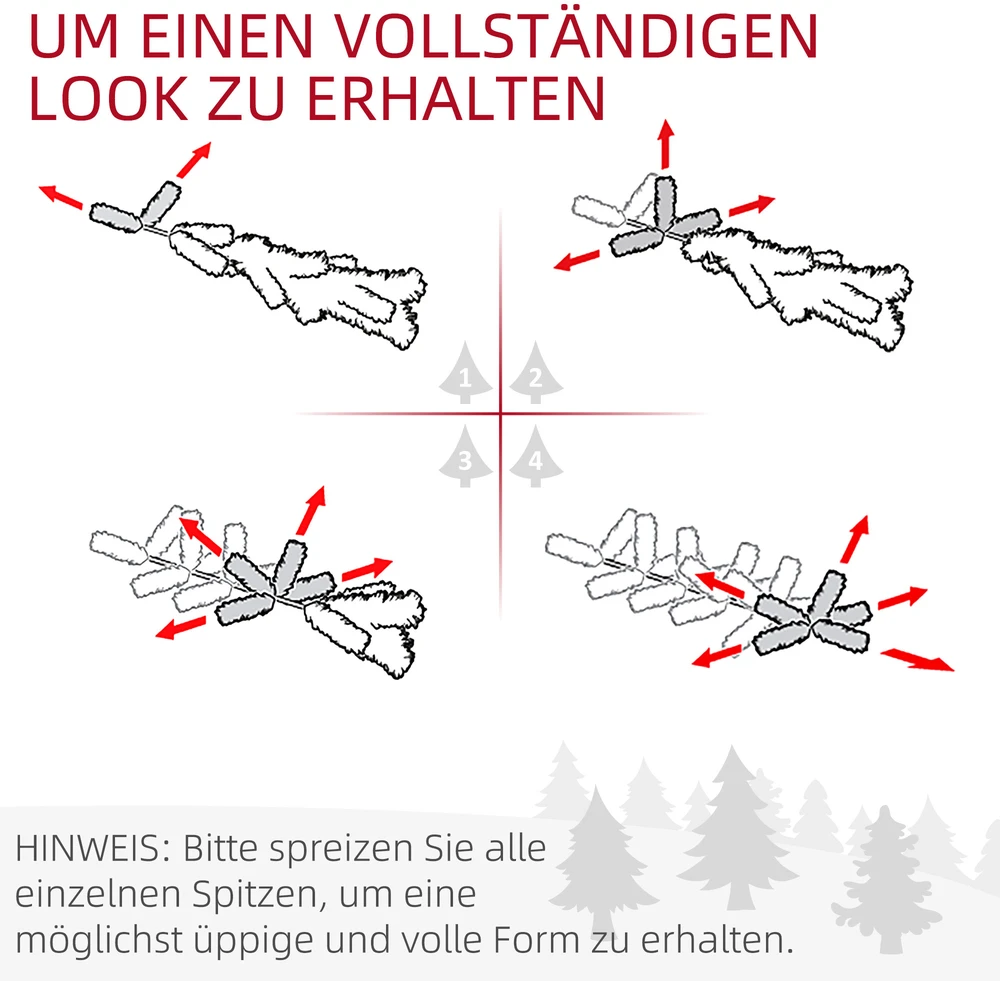 UM EINEN VOLLSTÄNDIGEN LOOK ZU ERHALTEN

1
2
3
4

HINWEIS: Bitte spreizen Sie alle einzelnen Spitzen, um eine möglichst üppige und volle Form zu erhalten.