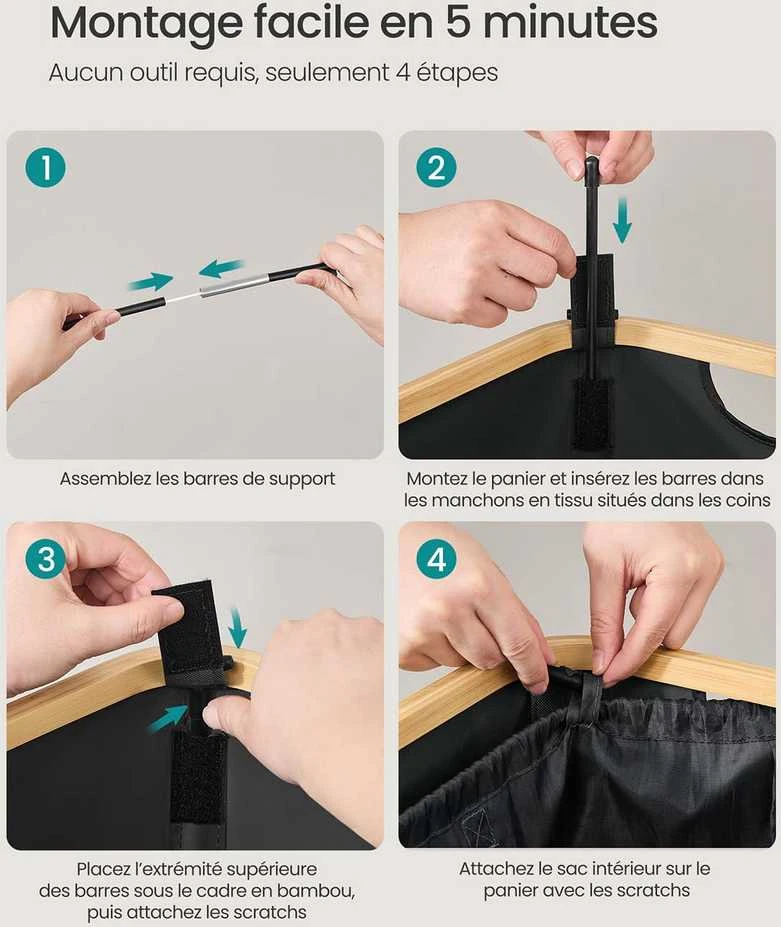 Montage facile en 5 minutes

Aucun outil requis, seulement 4 étapes

1

Assemblez les barres de support

2

Montez le panier et insérez les barres dans les manchons en tissu situés dans les coins

3

Placez l'extrémité supérieure des barres sous le cadre en bambou, puis attachez les scratchs

4

Attachez le sac intérieur sur le panier avec les scratchs