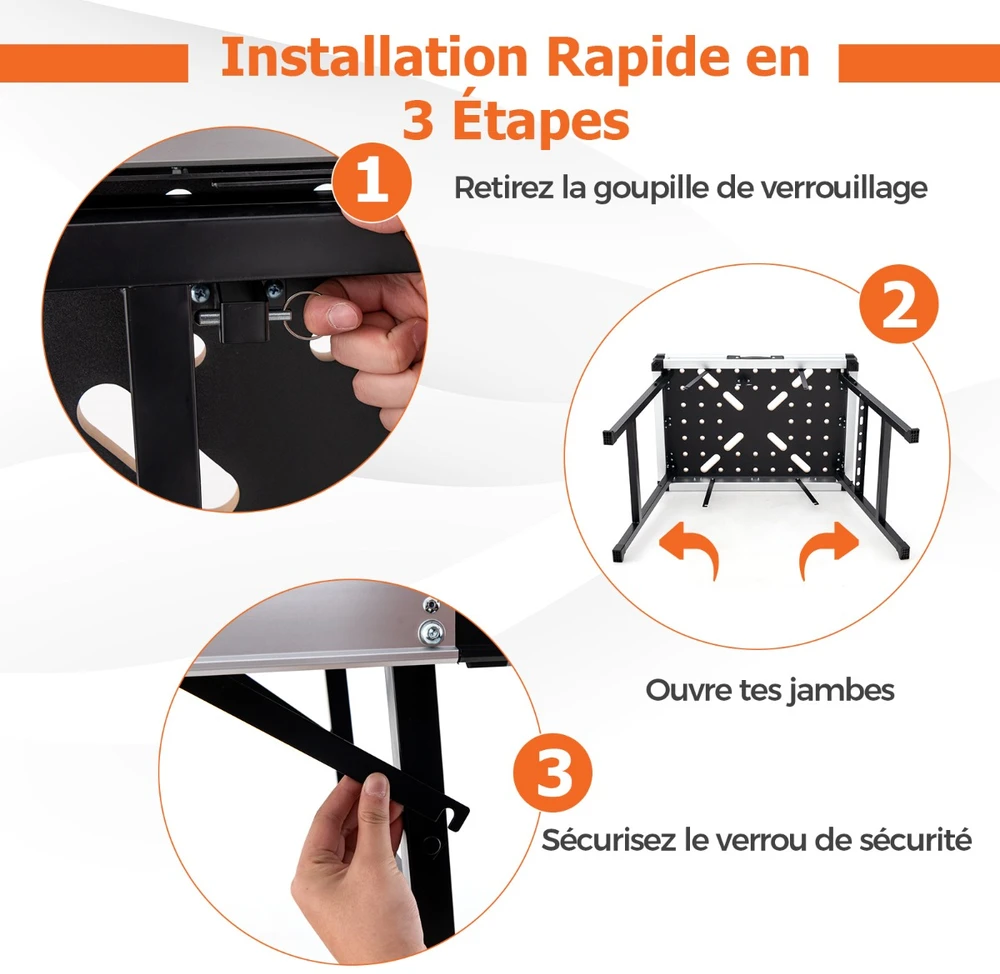 Installation Rapide en 3 Étapes

1

Retirez la goupille de verrouillage

2

Ouvre tes jambes

3

Sécurisez le verrou de sécurité