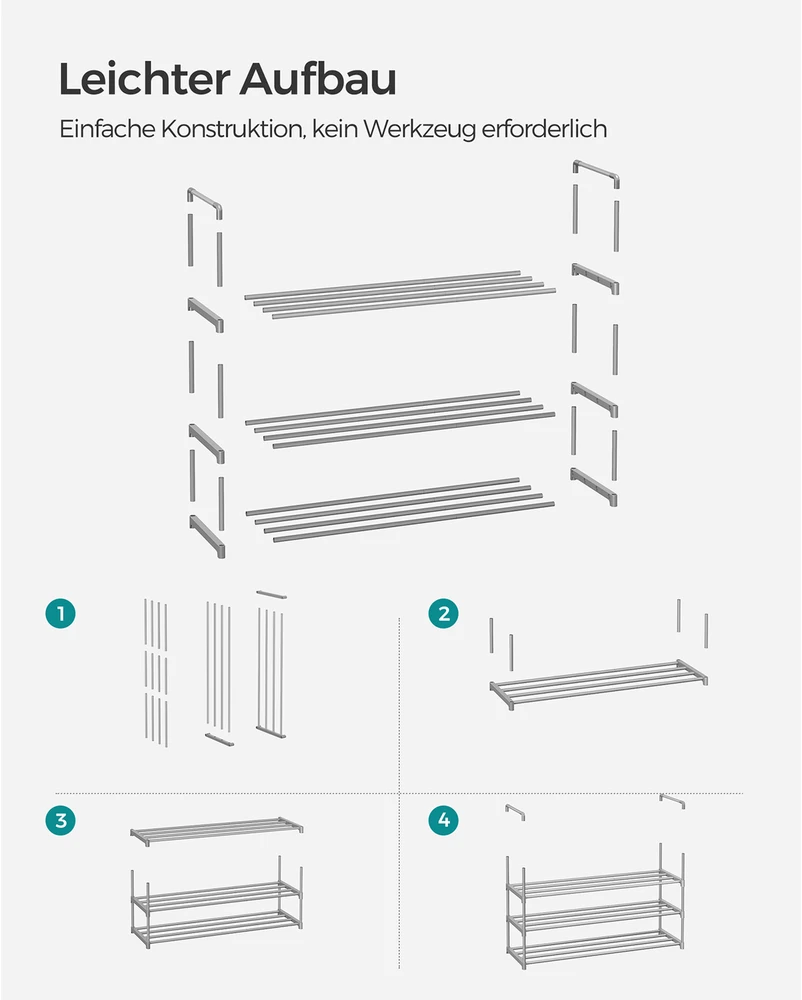 Leichter Aufbau

Einfache Konstruktion, kein Werkzeug erforderlich

1

2

3

4