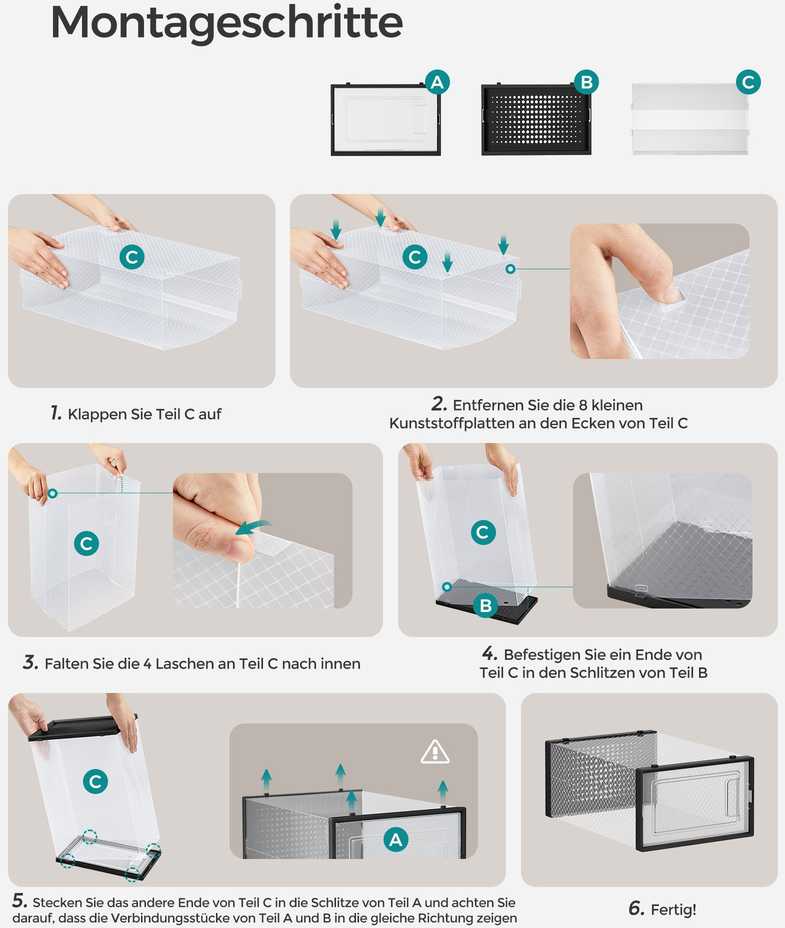 Montageschritte

A B C

C

C

1. Klappen Sie Teil C auf

2. Entfernen Sie die 8 kleinen Kunststoffplatten an den Ecken von Teil C

C

C

B

3. Falten Sie die 4 Laschen an Teil C nach innen

4. Befestigen Sie ein Ende von Teil C in den Schlitzen von Teil B

C

A

5. Stecken Sie das andere Ende von Teil C in die Schlitze von Teil A und achten Sie darauf, dass die Verbindungsstücke von Teil A und B in die gleiche Richtung zeigen

6. Fertig!