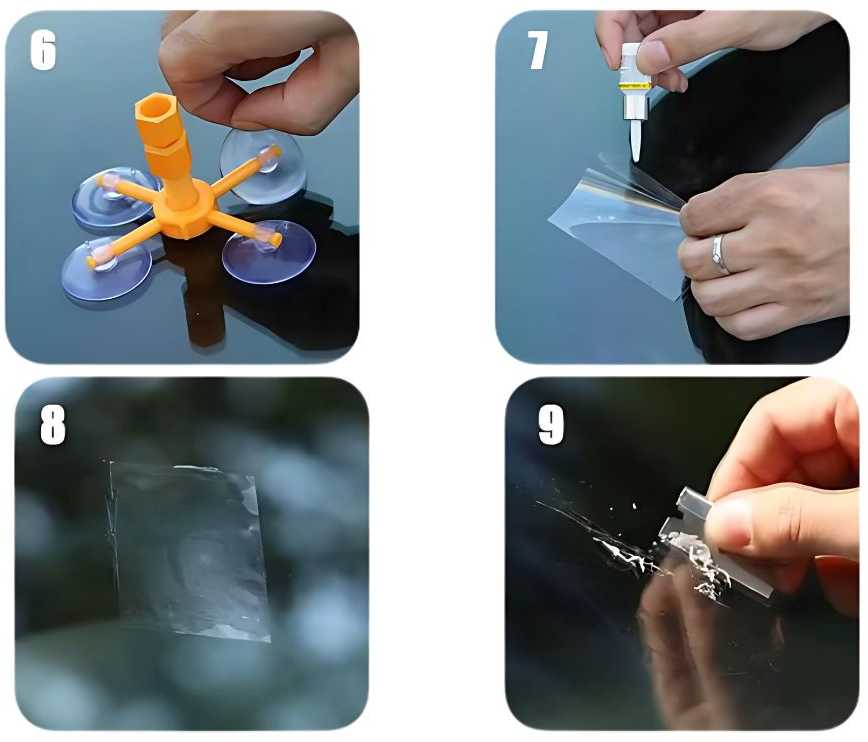 6

7

8

9