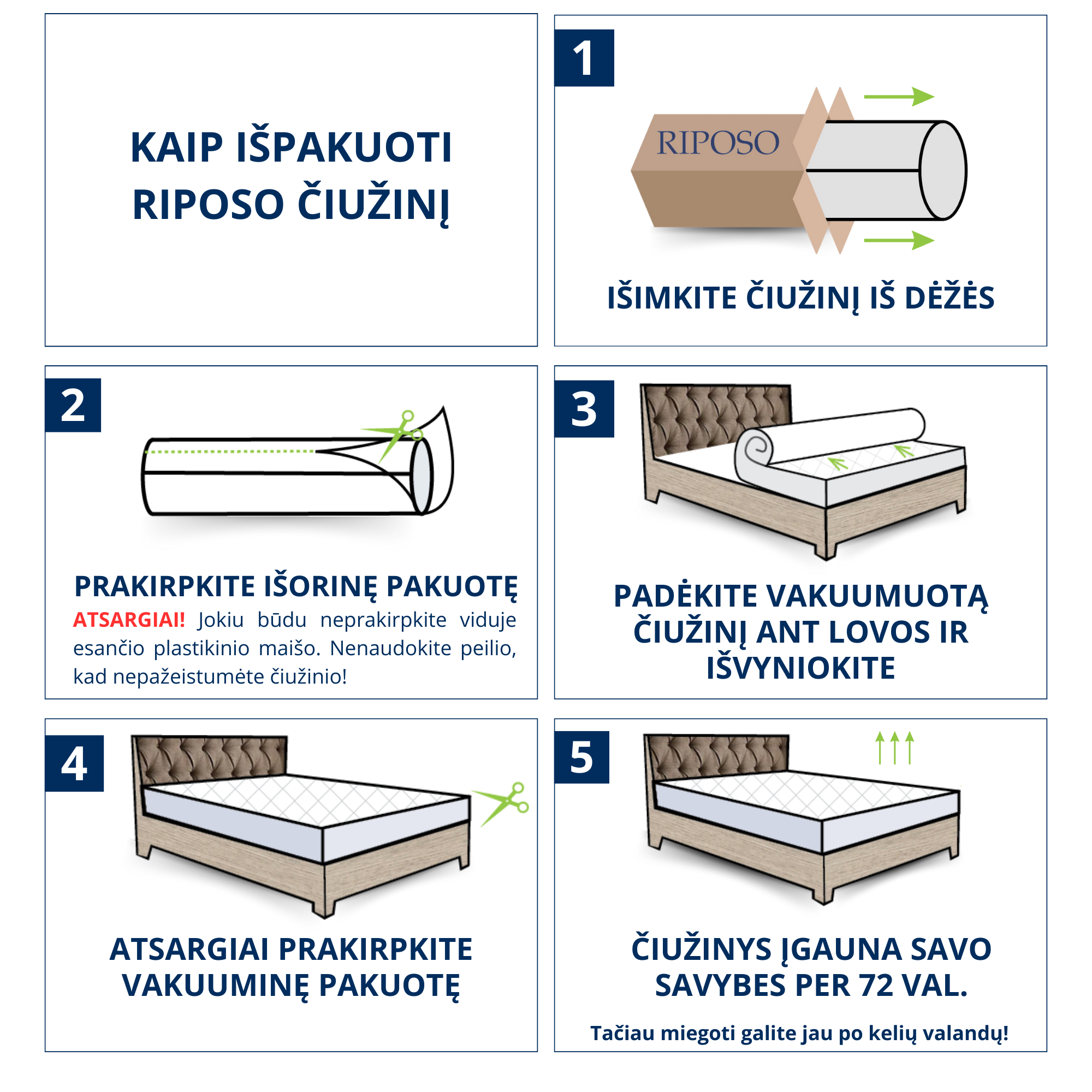 KAIP IŠPAKUOTI RIPOSO ČIUŽINĮ

1

RIPOSO

IŠIMKITE ČIUŽINĮ IŠ DĖŽĖS

2

PRAKIRPKITE IŠORINĘ PAKUOTĘ

ATSARGIAI! Jokiu būdu neprakirpkite viduje esančio plastikinio maišo. Nenaudokite peilio, kad nepažeistumėte čiužinio!

3

PADĖKITE VAKUUMUOTĄ ČIUŽINĮ ANT LOVOS IR IŠVYNIOKITE

4

ATSARGIAI PRAKIRPKITE VAKUUMINĘ PAKUOTĘ

5

ČIUŽINYS ĮGAUNA SAVO SAVYBES PER 72 VAL.

Tačiau miegoti galite jau po kelių valandų!