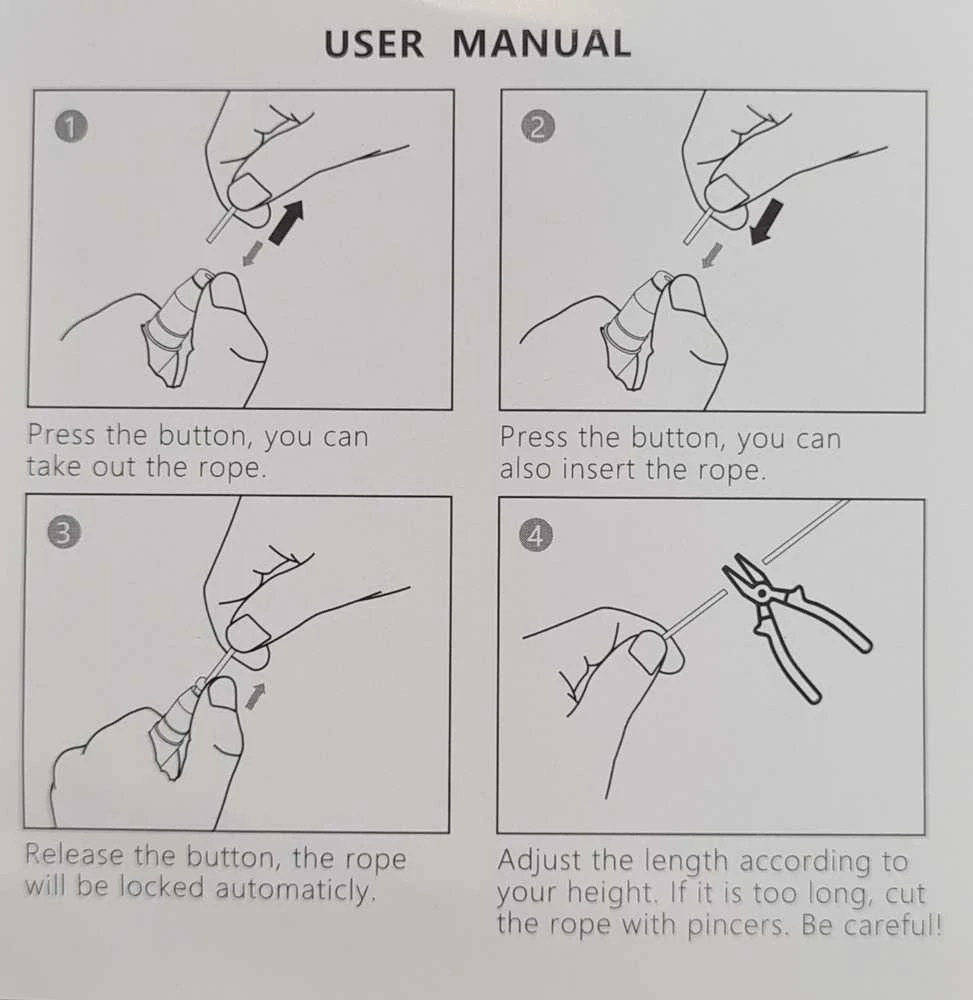 USER MANUAL

1

Press the button, you can take out the rope.

2

Press the button, you can also insert the rope.

3

Release the button, the rope will be locked automaticly.

4

Adjust the length according to your height. If it is too long, cut the rope with pincers. Be careful!