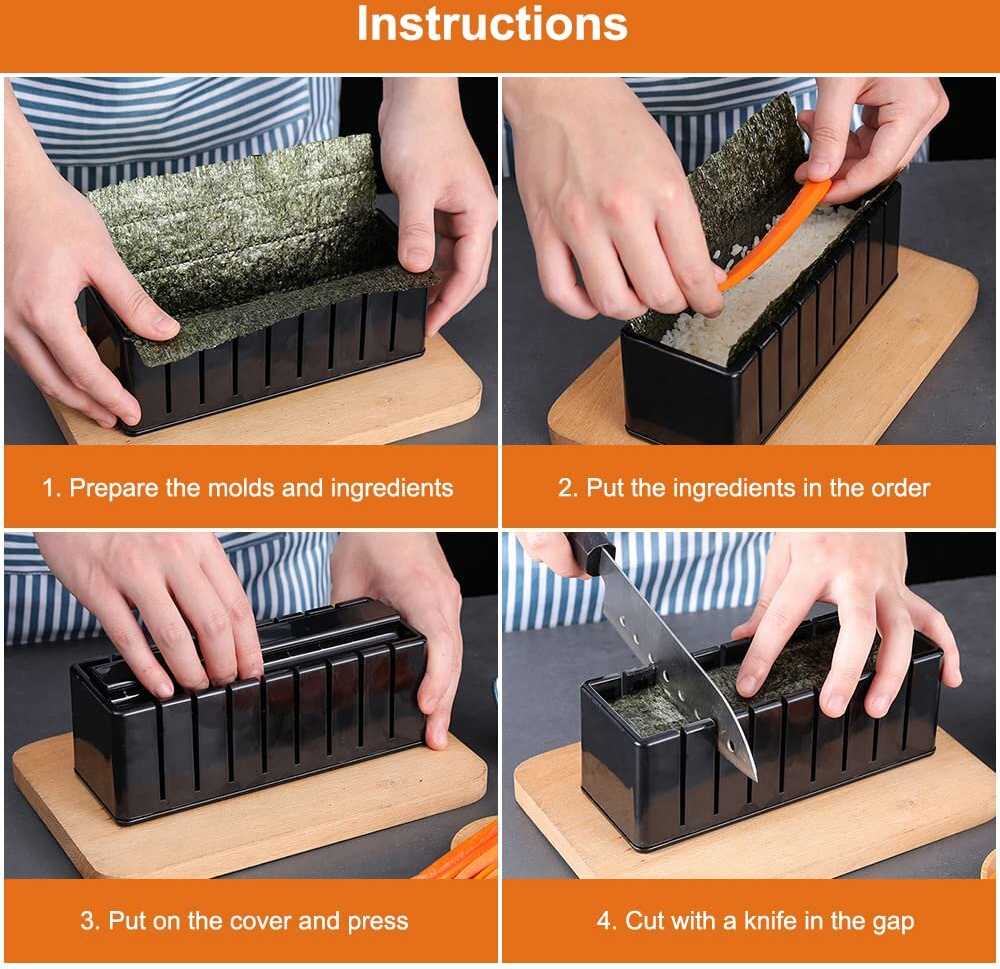 Instructions

1. Prepare the molds and ingredients

2. Put the ingredients in the order

3. Put on the cover and press

4. Cut with a knife in the gap