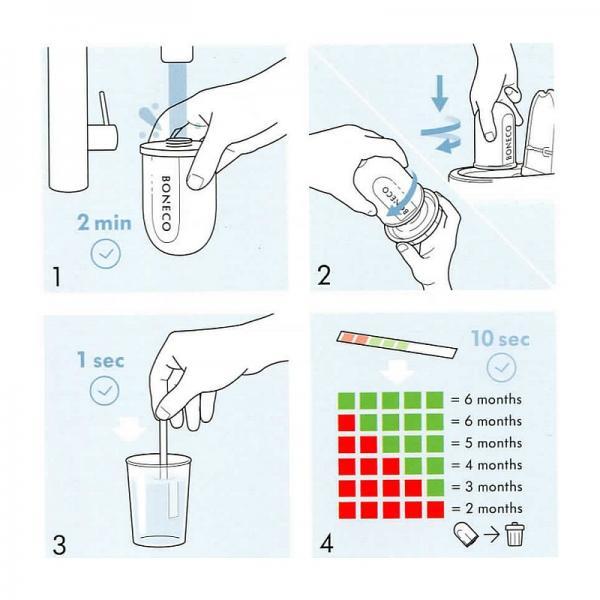 BONECO

2 min

1

BONECO

BONECO

2

1 sec

3

10 sec

= 6 months
= 6 months
= 5 months
= 4 months
= 3 months
= 2 months

4