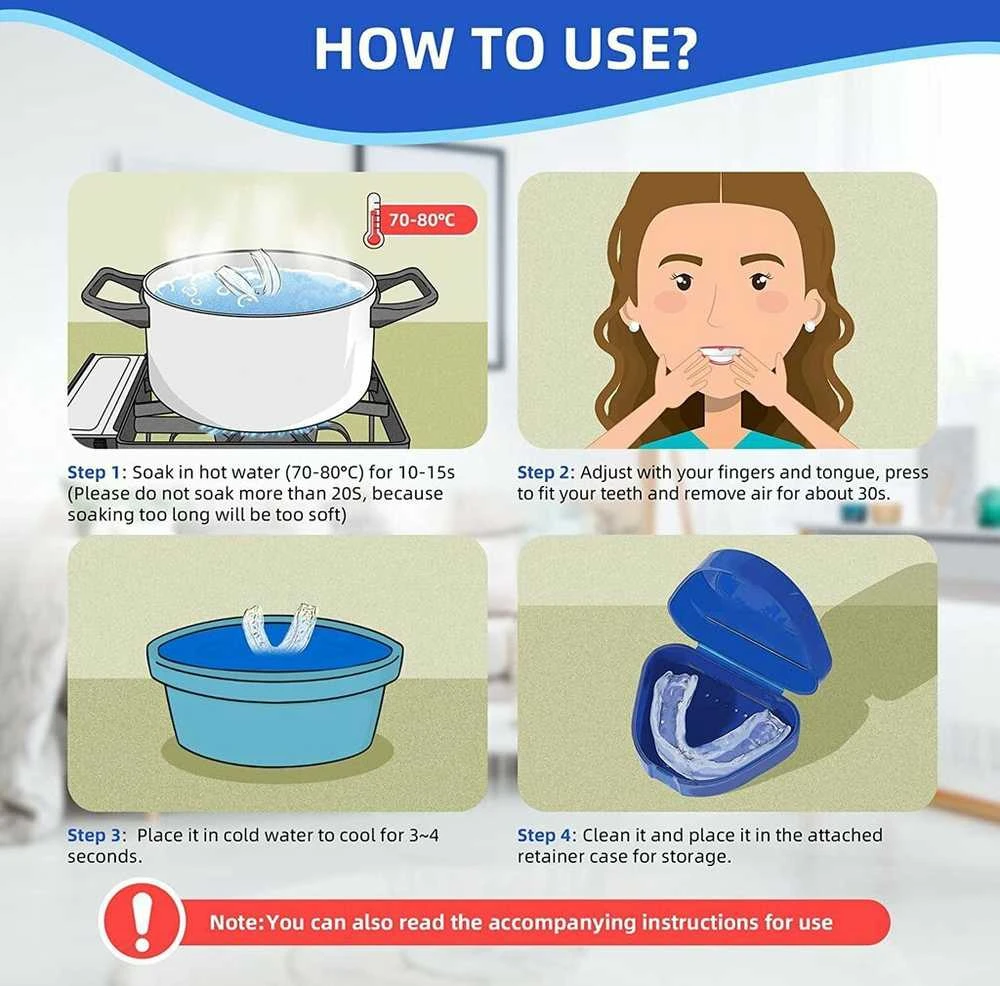 HOW TO USE?

70-80°C

Step 1: Soak in hot water (70-80°C) for 10-15s (Please do not soak more than 20S, because soaking too long will be too soft)

Step 2: Adjust with your fingers and tongue, press to fit your teeth and remove air for about 30s.

Step 3: Place it in cold water to cool for 3~4 seconds.

Step 4: Clean it and place it in the attached retainer case for storage.

Note:You can also read the accompanying instructions for use