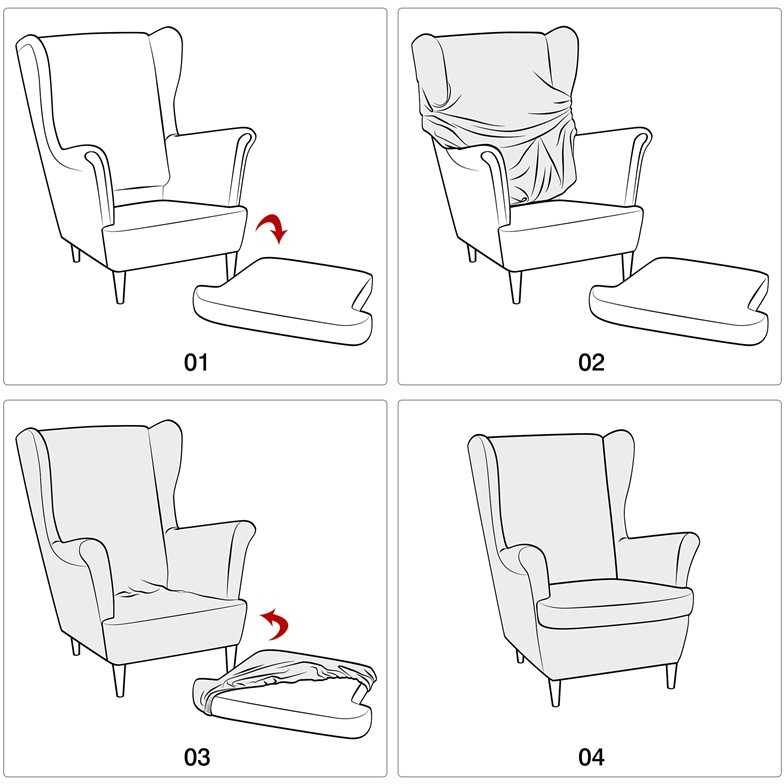 01

02

03

04