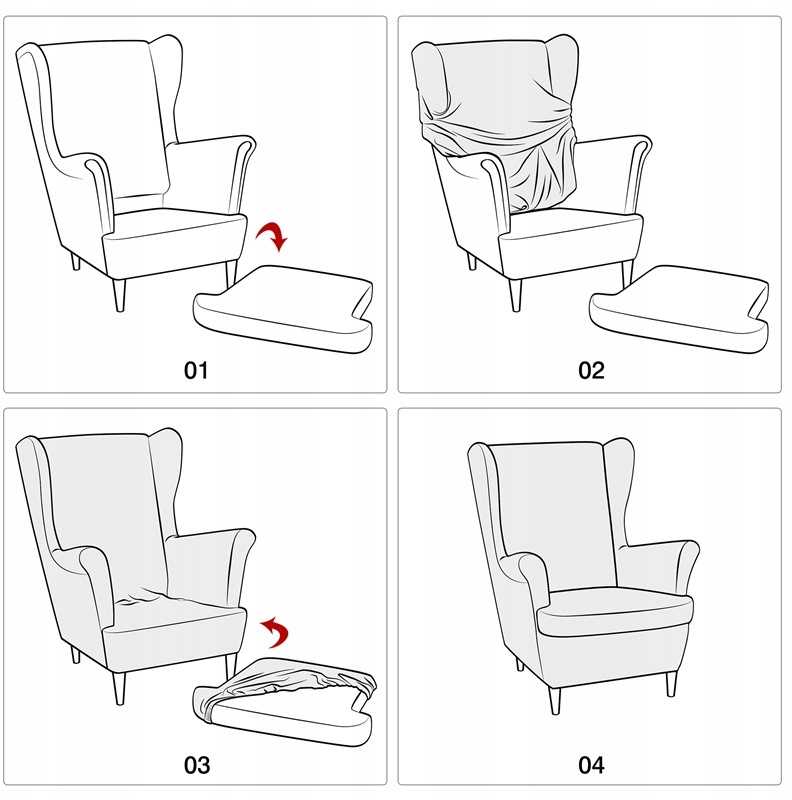 01

02

03

04