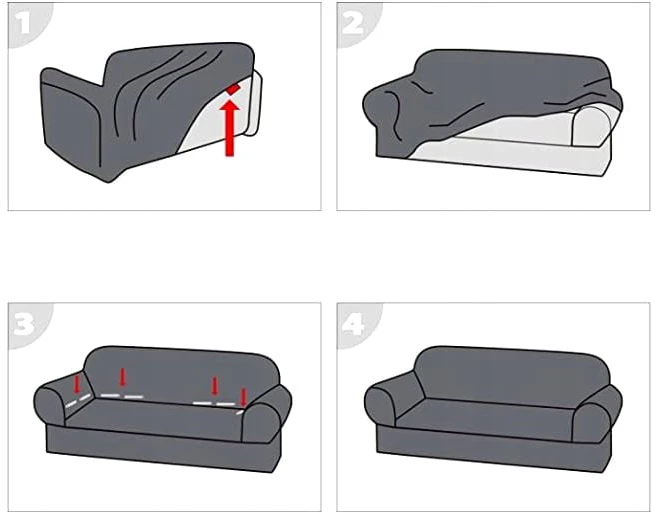 1

2

3

4