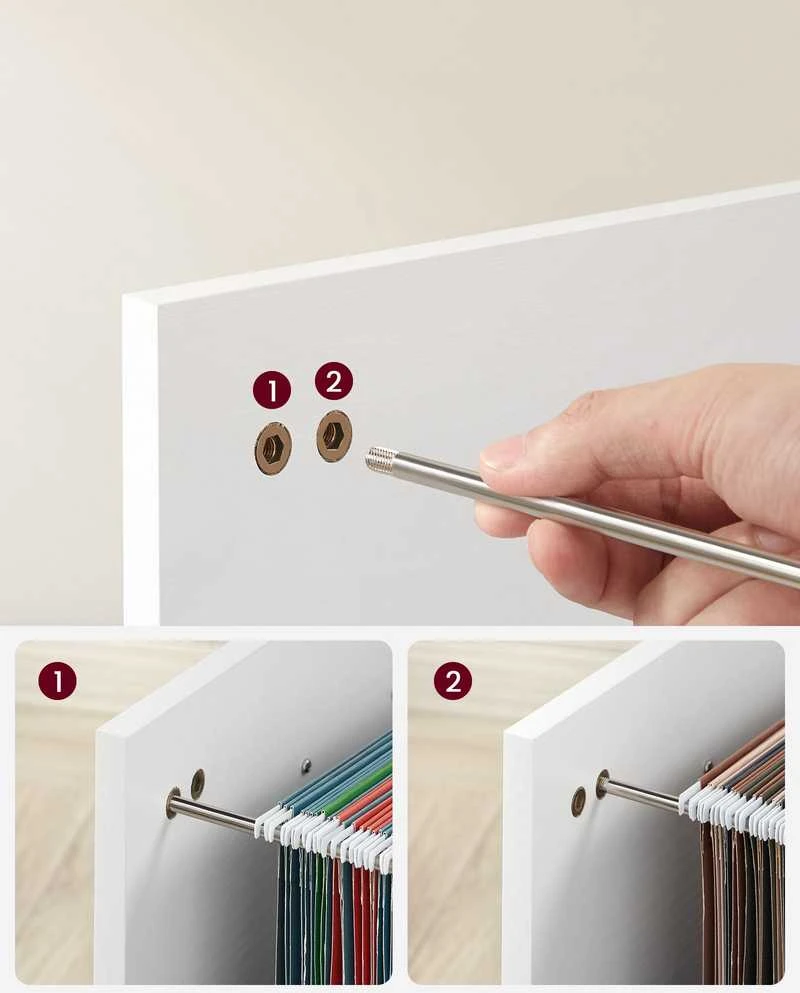 1
2
1
2