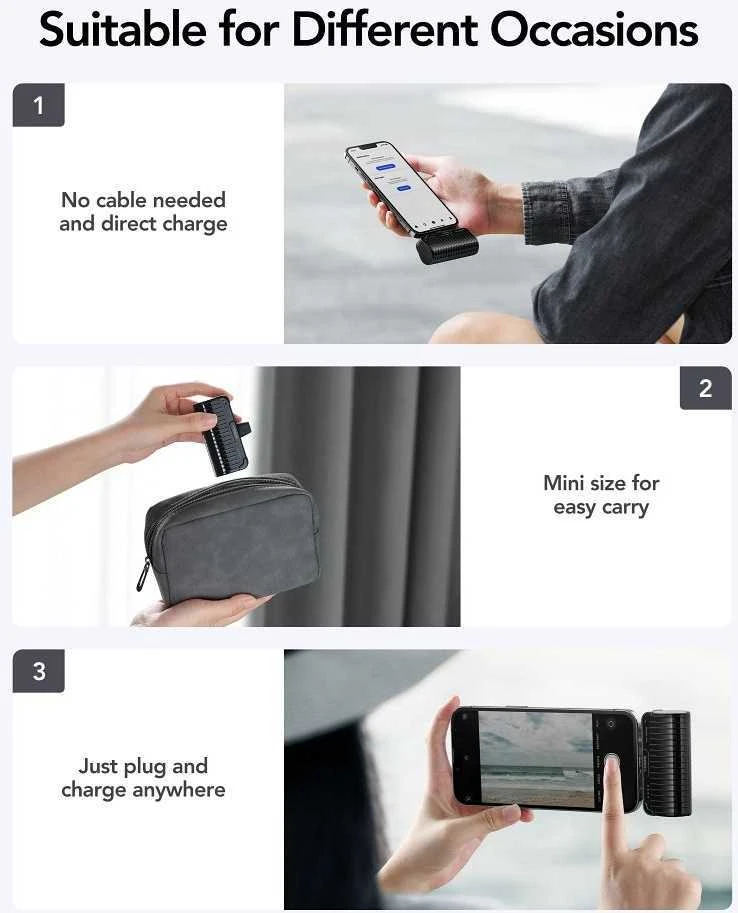 Suitable for Different Occasions

1

No cable needed and direct charge

2

Mini size for easy carry

3

Just plug and charge anywhere