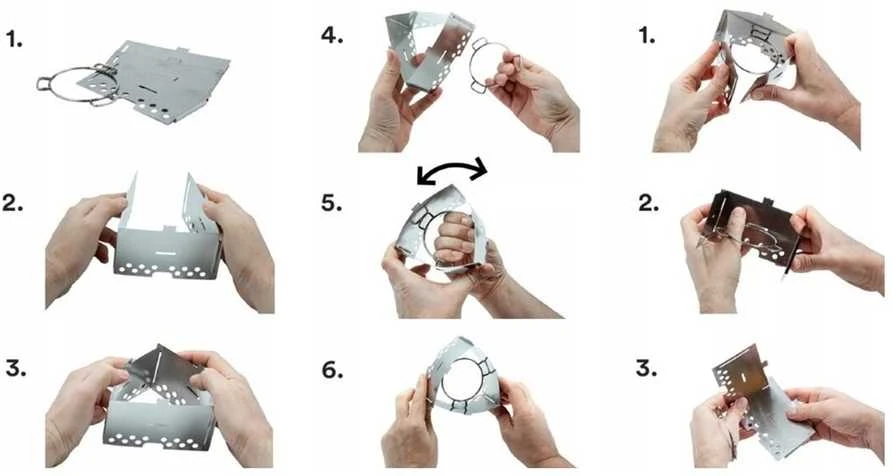 1.

2.

3.

4.

5.

6.

1.

2.

3.